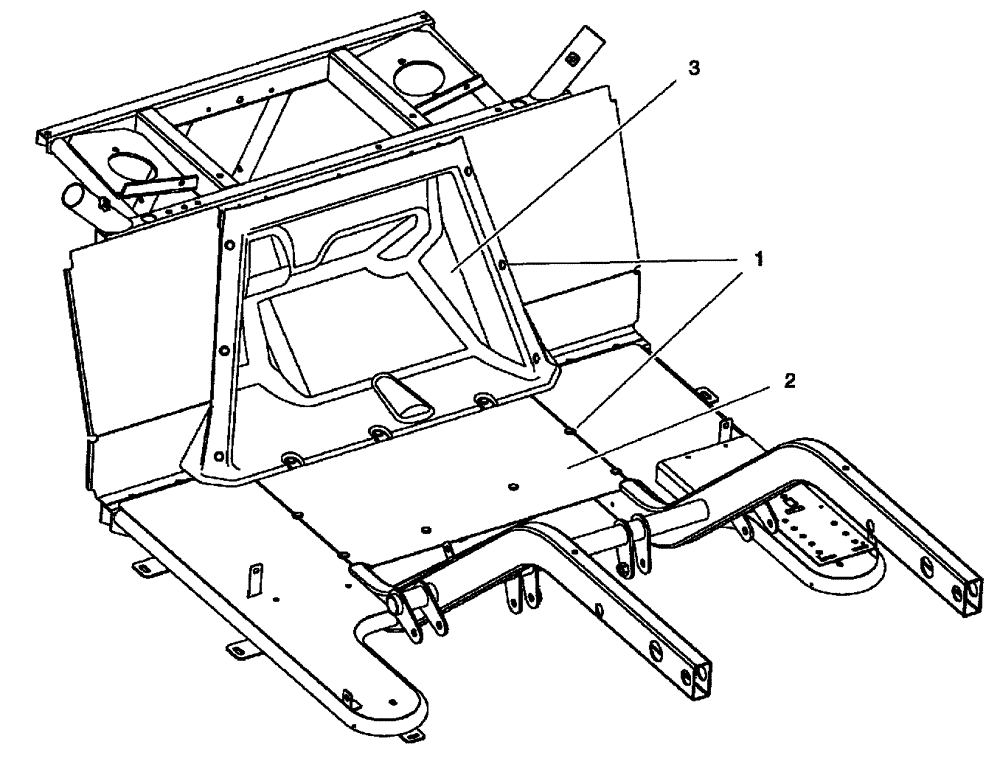 3
1
2