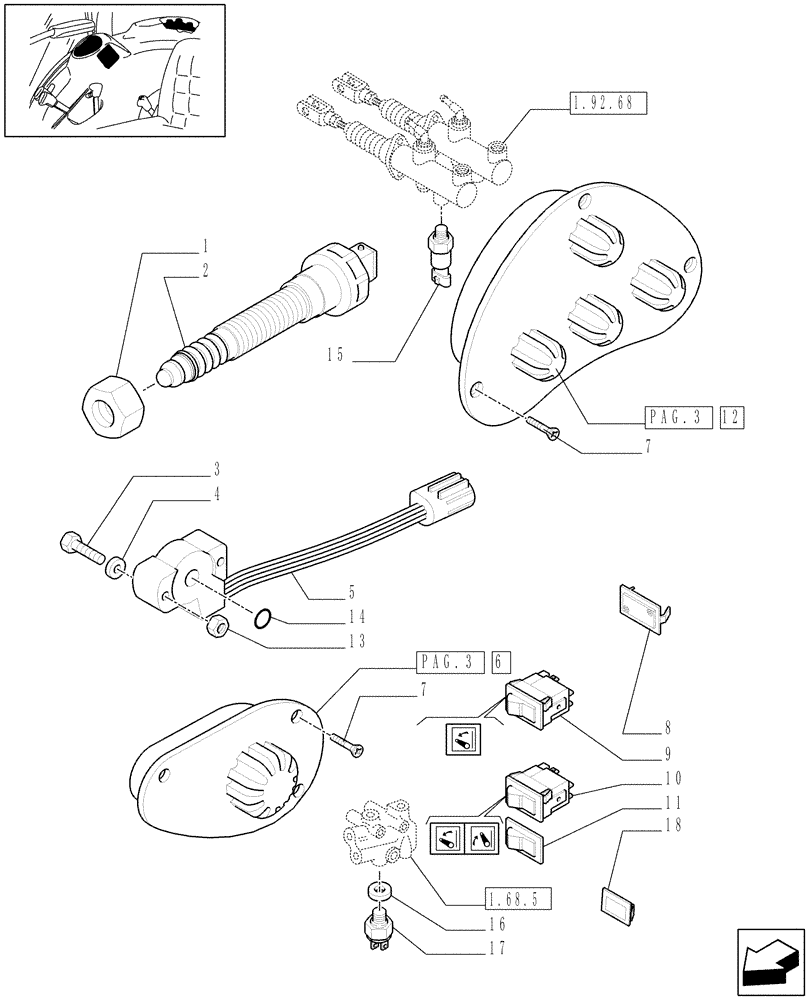 1.92.68
1
2
15
PAG.3 12
7
3
4
5
14
13
PAG.3 6
7
8
9
10
11
18
1.68.5
16
17