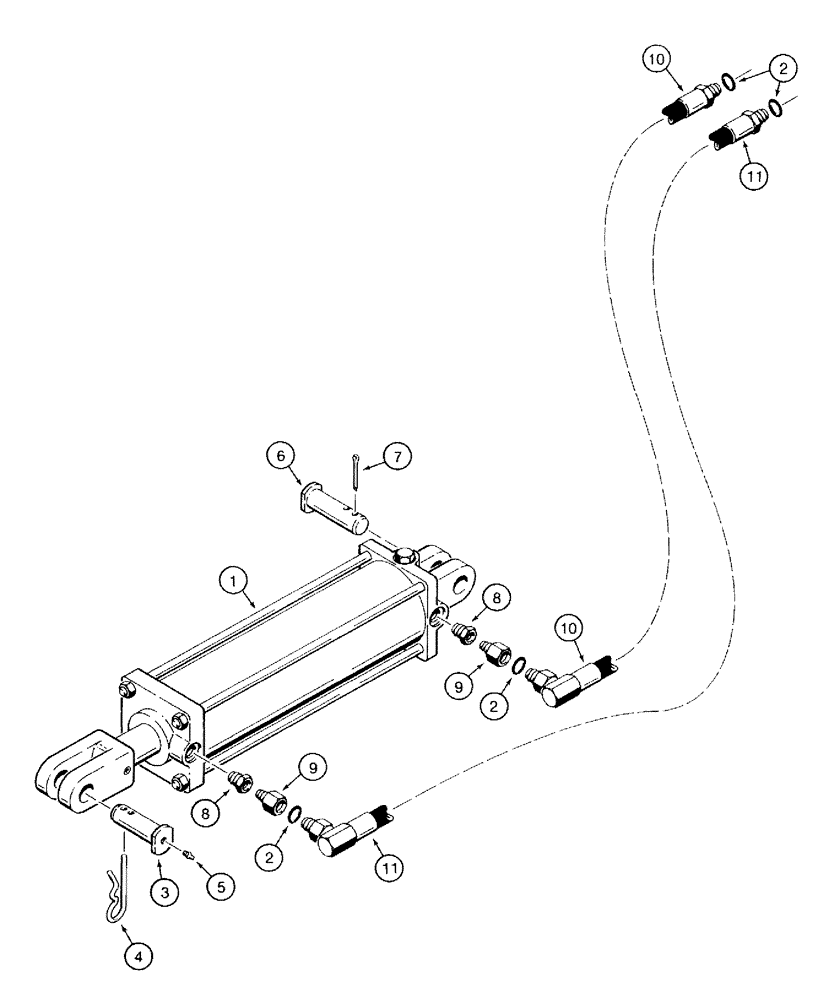 10
2
11
6
7
1
8
10
9
2
9
8
2
11
3
5
4