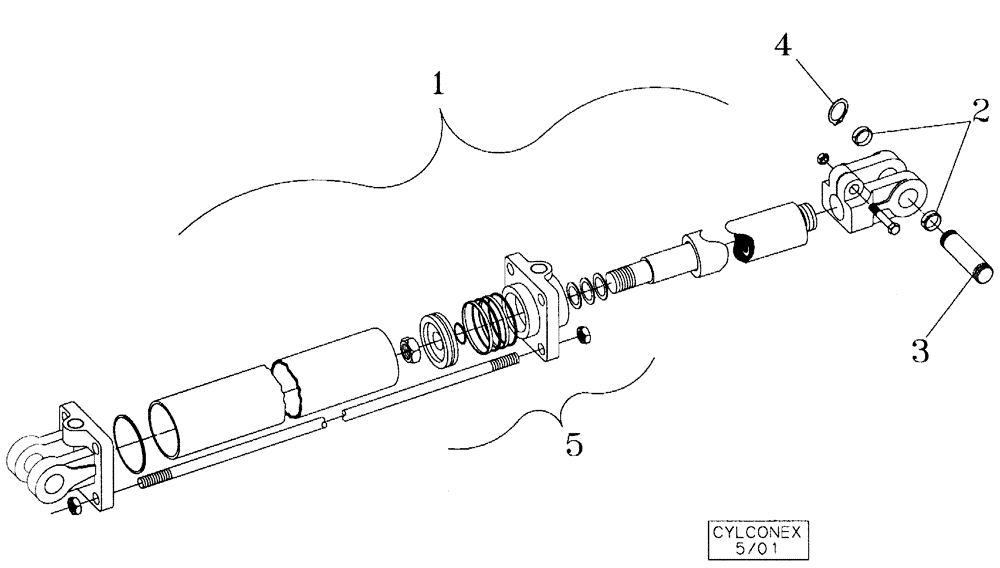 1

4

2

3

5

CYLCONEX
5/01