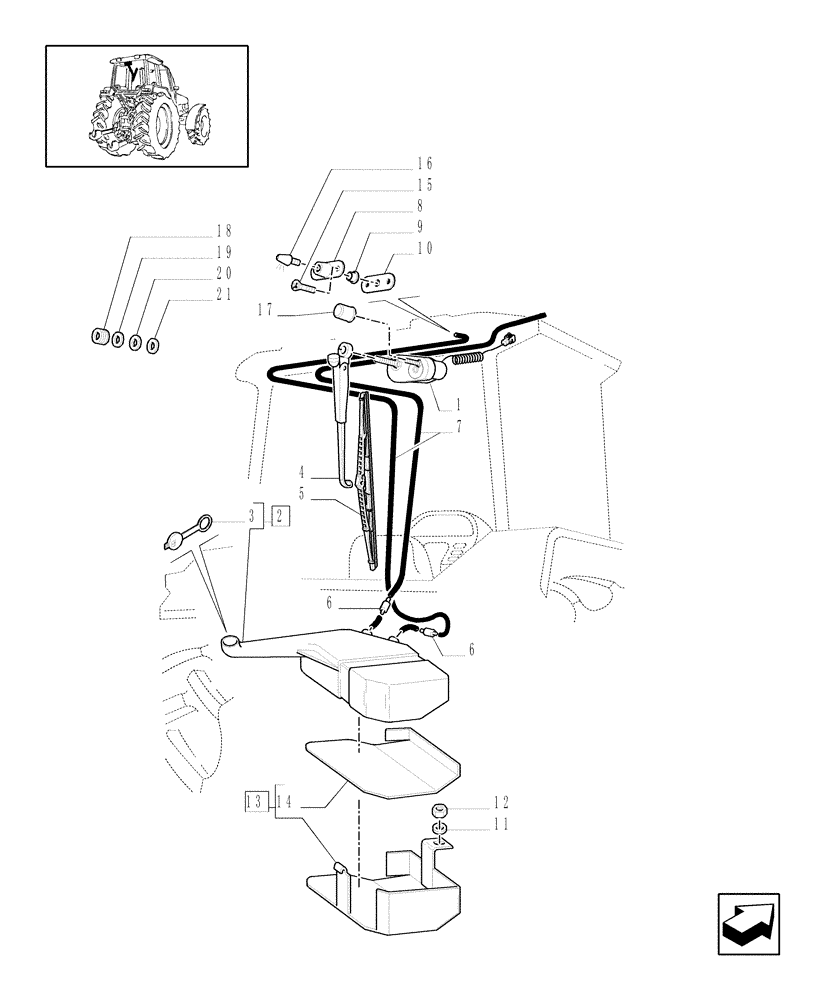 16
15
8
9
10
18
19
20
21
17
1
7
4
5
3
2
6
6
13
14
12
11