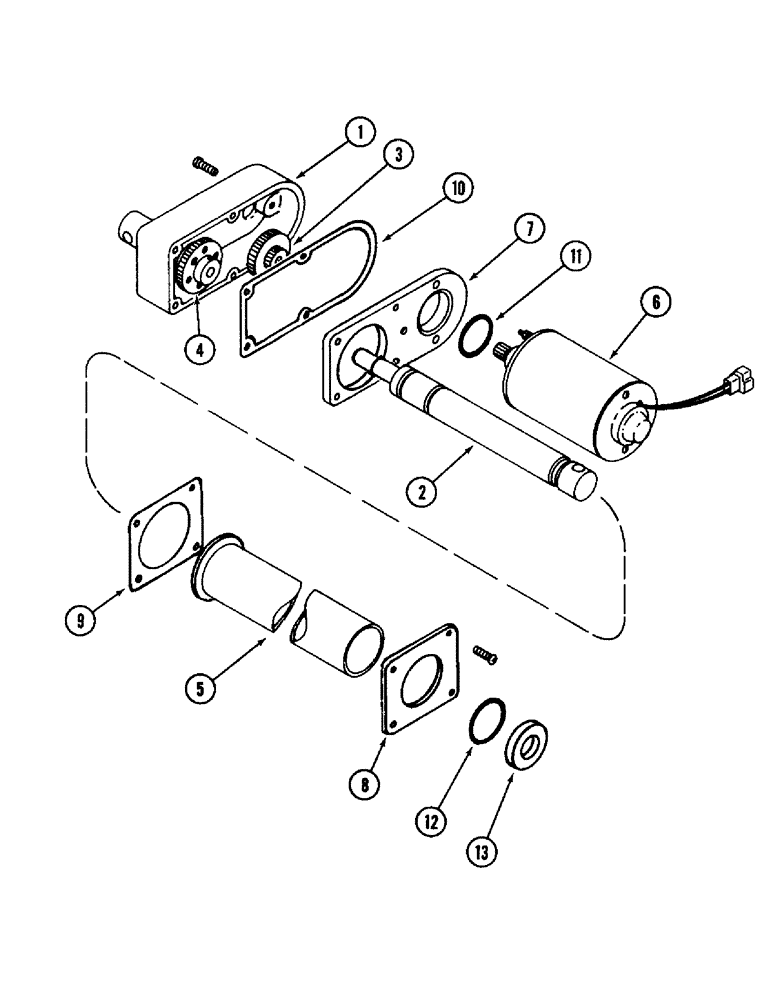 1
3
10
7
11
6
4
2
9
5
8
12
13