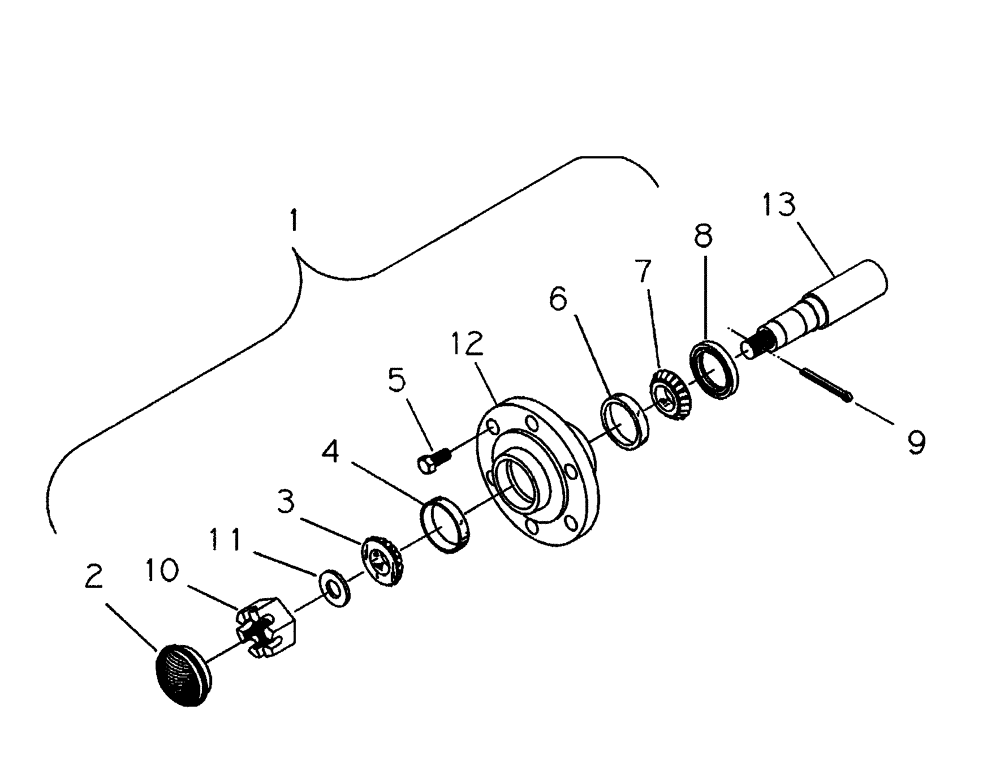 1
13
8
7
6
12
5
9
4
3
11
10
2