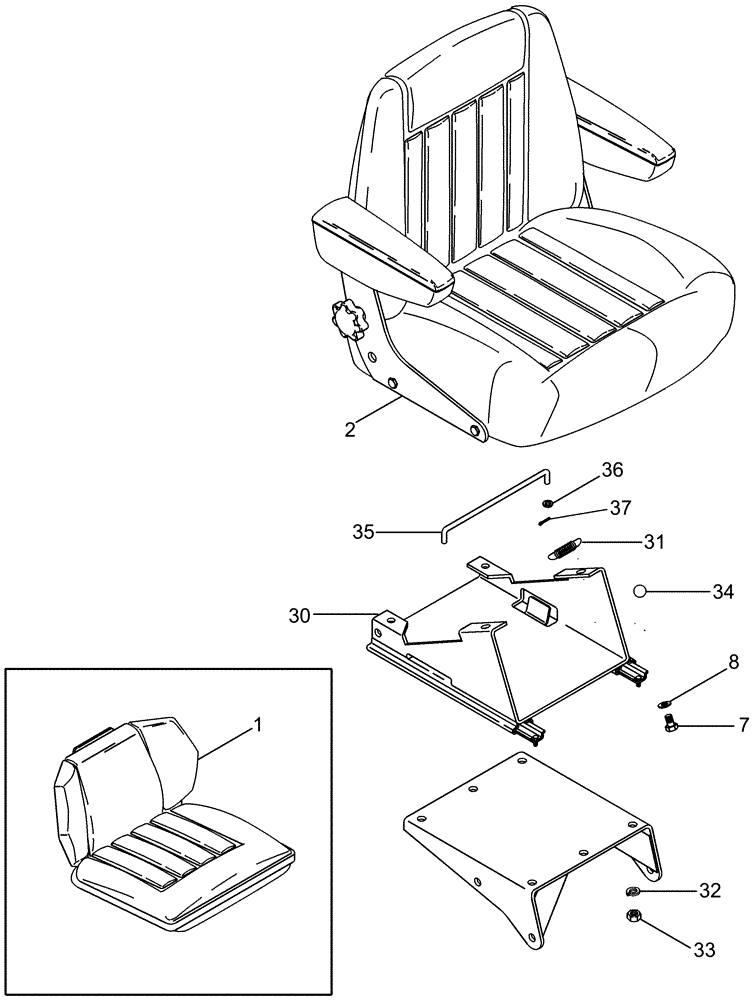 2

36

37

35

31

34

30

8

7

1

32

33