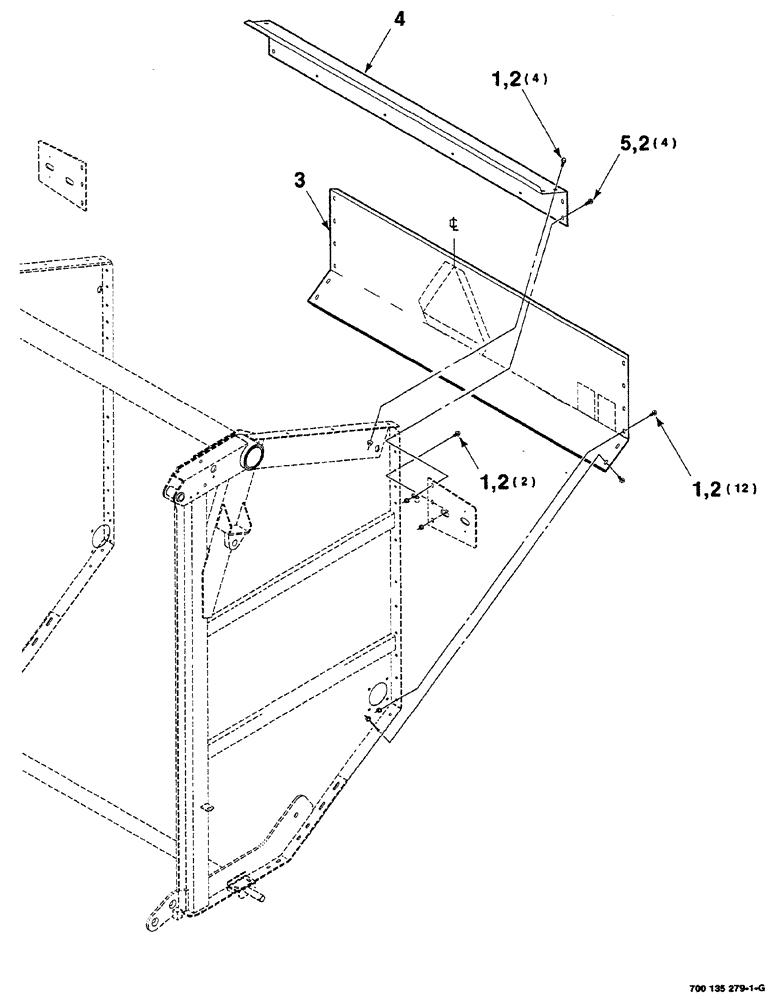 4

1,2(4)

5,2(4)

3

℄

1,2(2)

1,2(12)

700 135 279-1-G