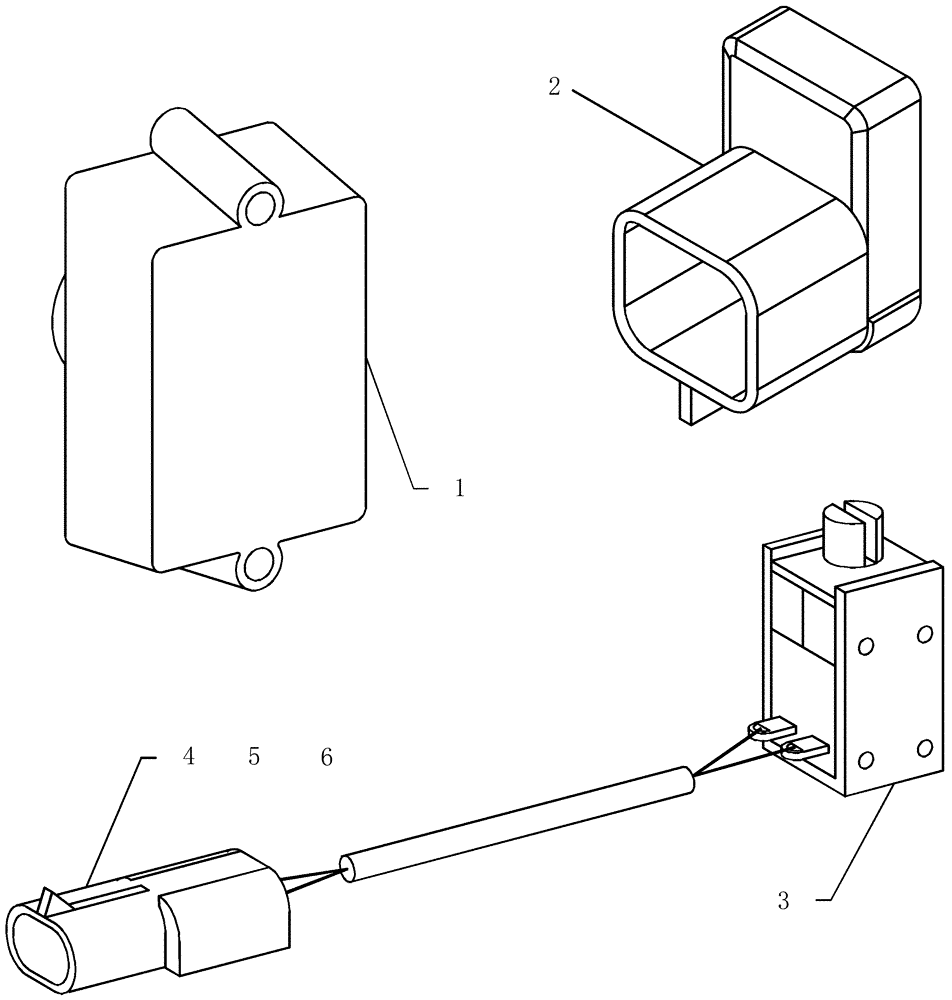 2

1

4 5 6

3