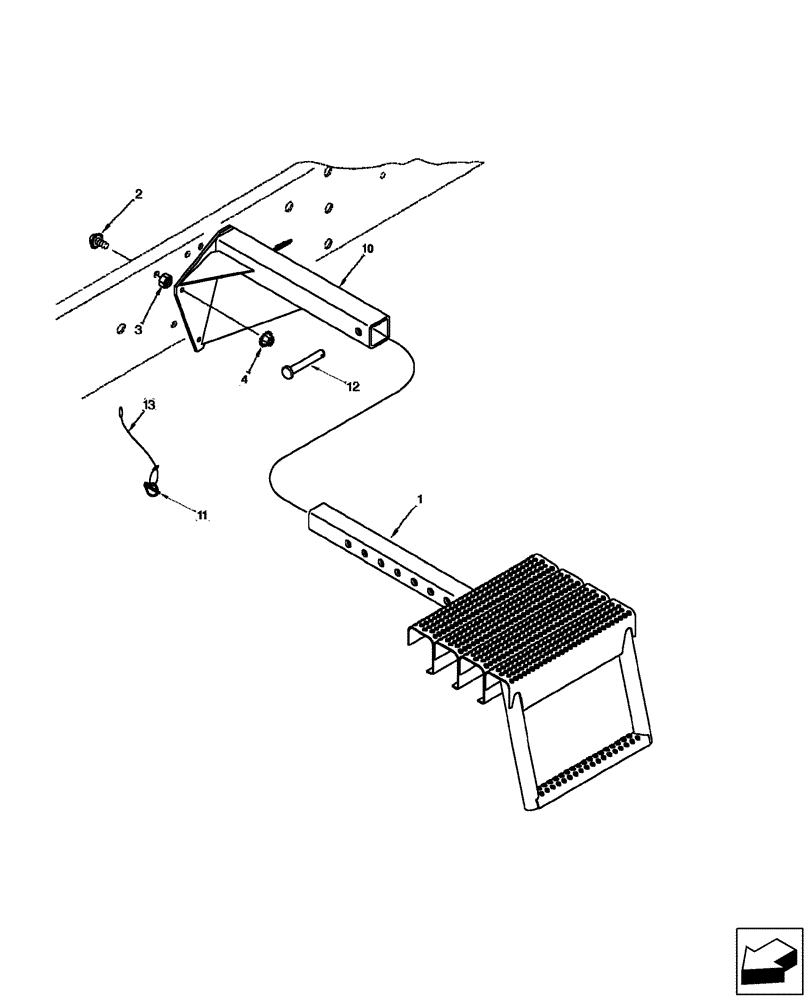 2
10
3
4
12
13
11
1