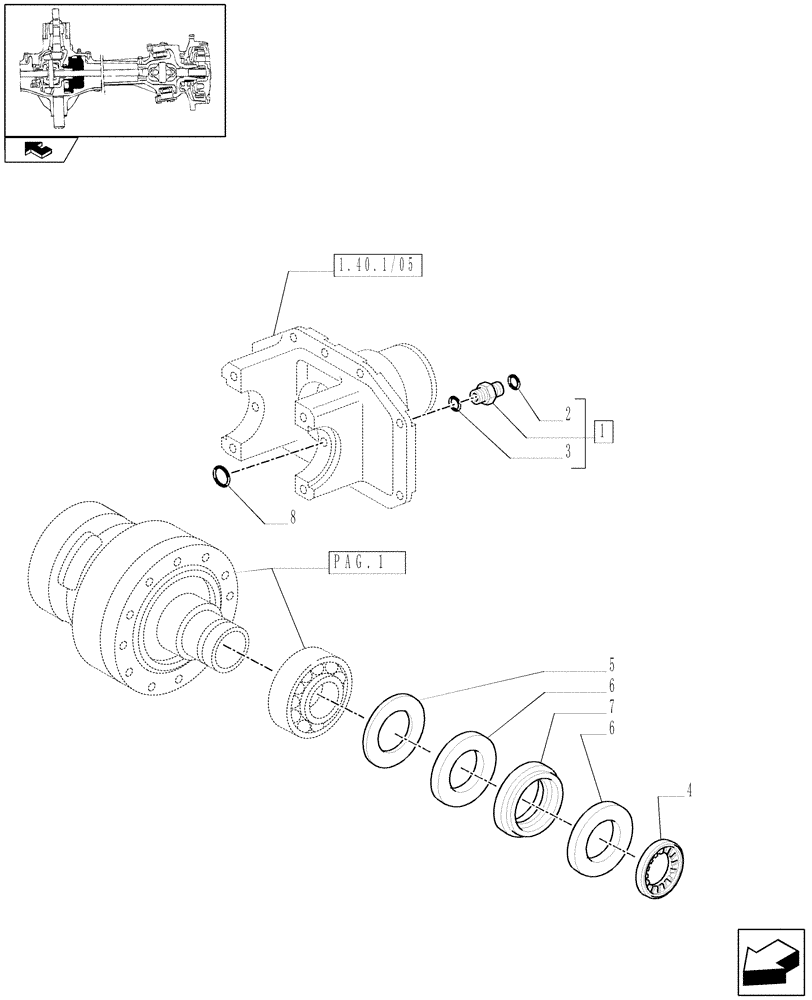 1.40.1/05

2

1

3

8

PAG.1

5

6

7

6

4