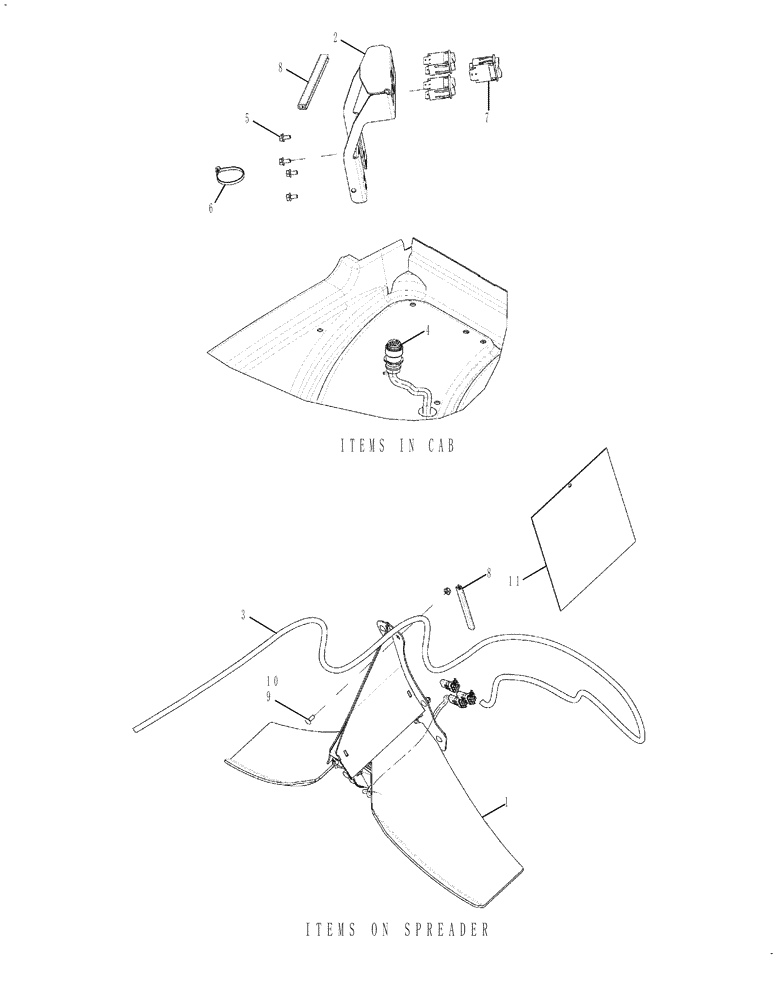 2
8
7
5
6
4
ITEMS IN CAB
8
11
3
10
9
1
ITEMS ON SPREADER