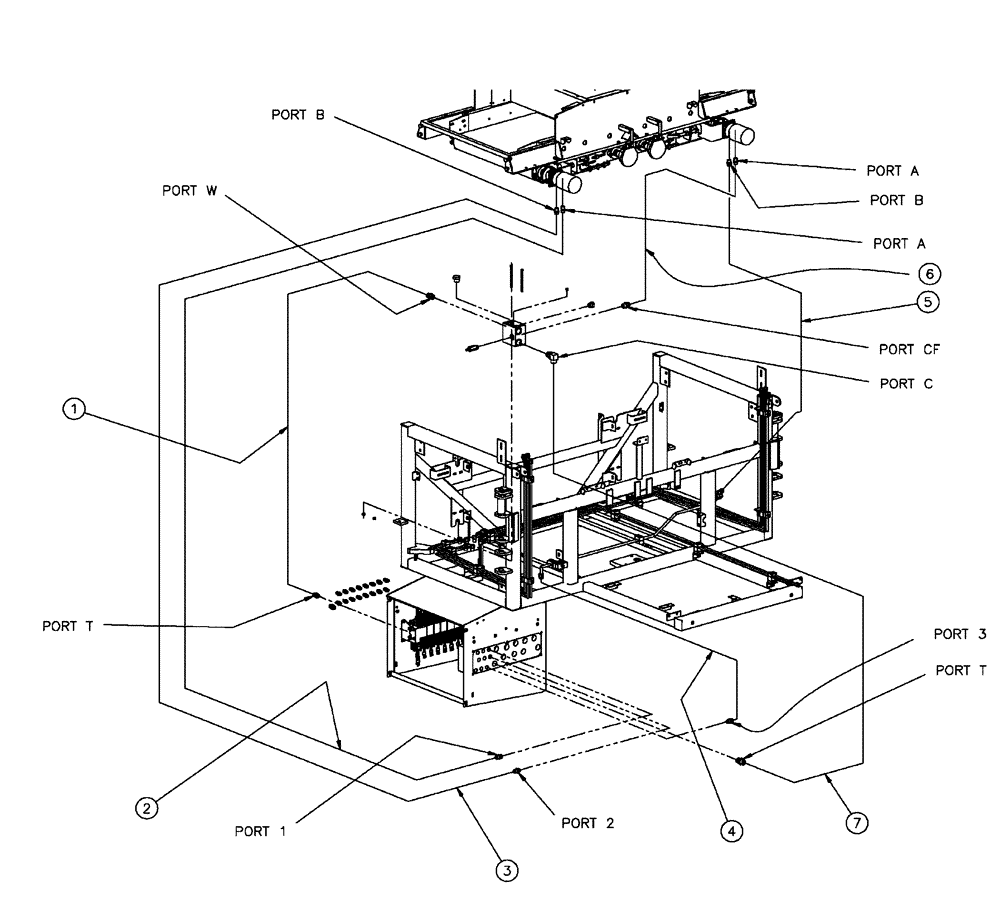 PORT B
PORT W
PORT A
PORT B
PORT A
6
5
PORT CF
PORT C
1
PORT T
PORT 3
PORT T
2
PORT 1
PORT 2
4
7
3