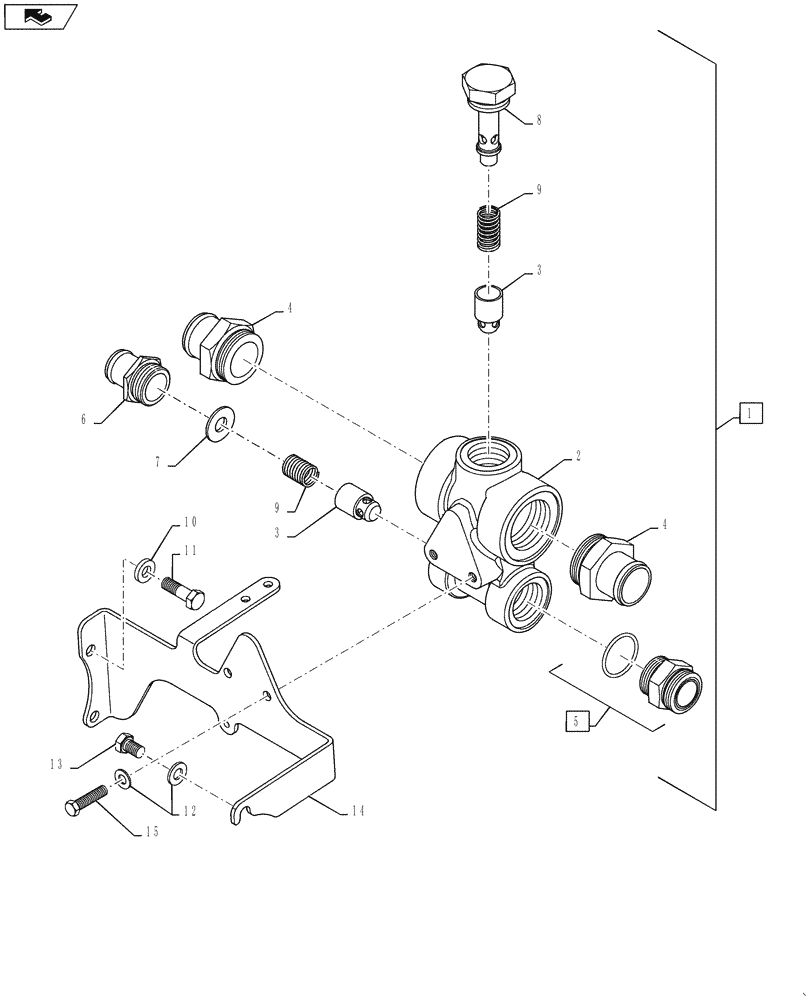 8
9
3
4
6
7
9
3
2
4
1
10
11
5
13
12
14
15