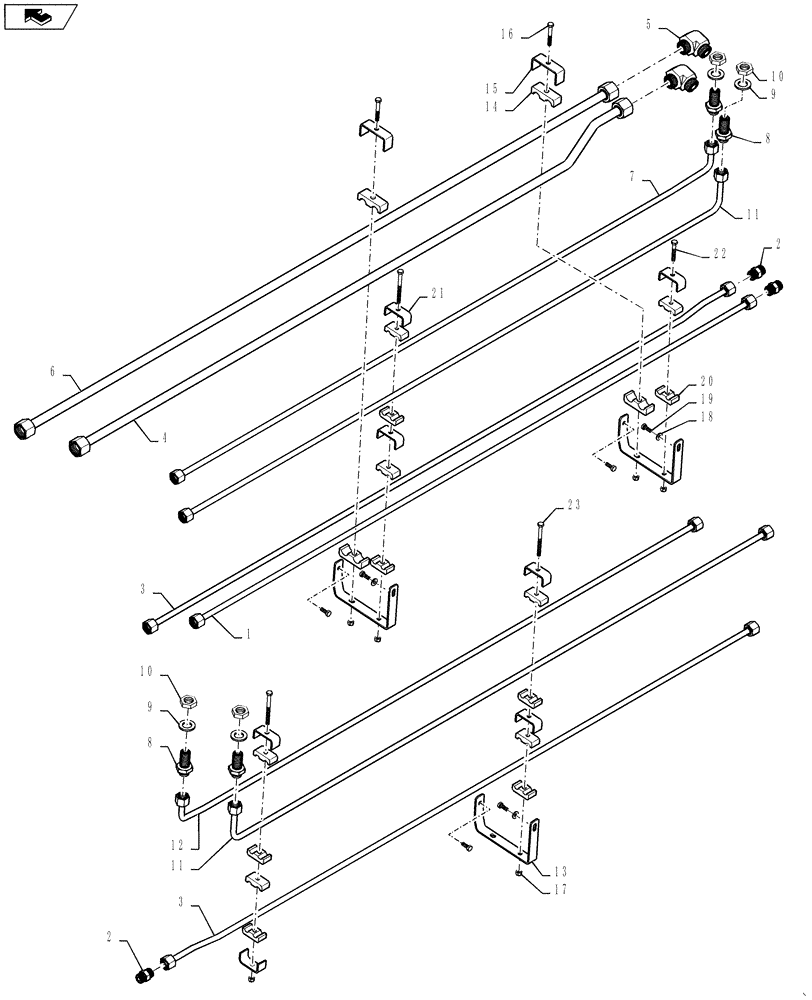 16
5
15
14
10
9
8
7
11
22
2
21
6
4
20
19
18
23
3
1
10
9
8
12
11
13
17
3
2