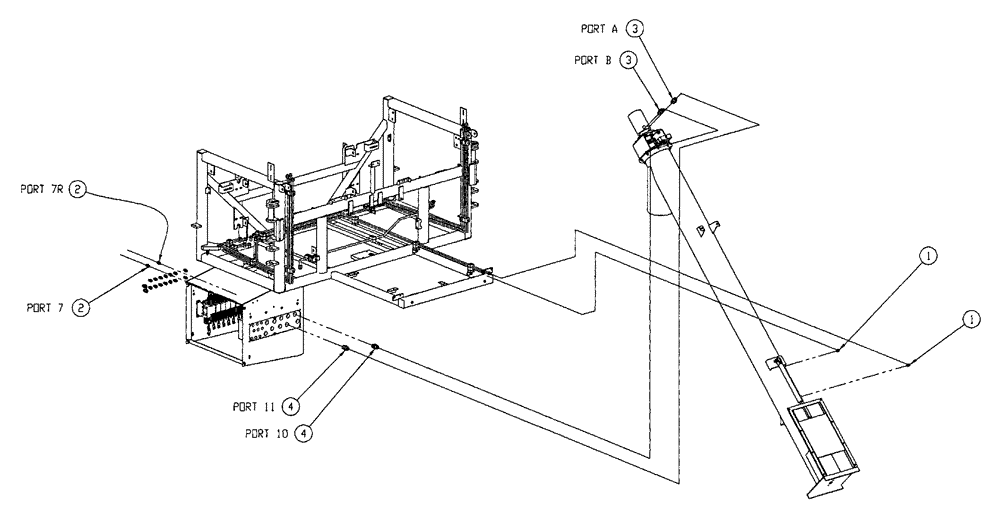 PORT A 3
PORT B 3
PORT 7R 2
PORT 7 2
1
1
PORT 11 4
PORT 10 4