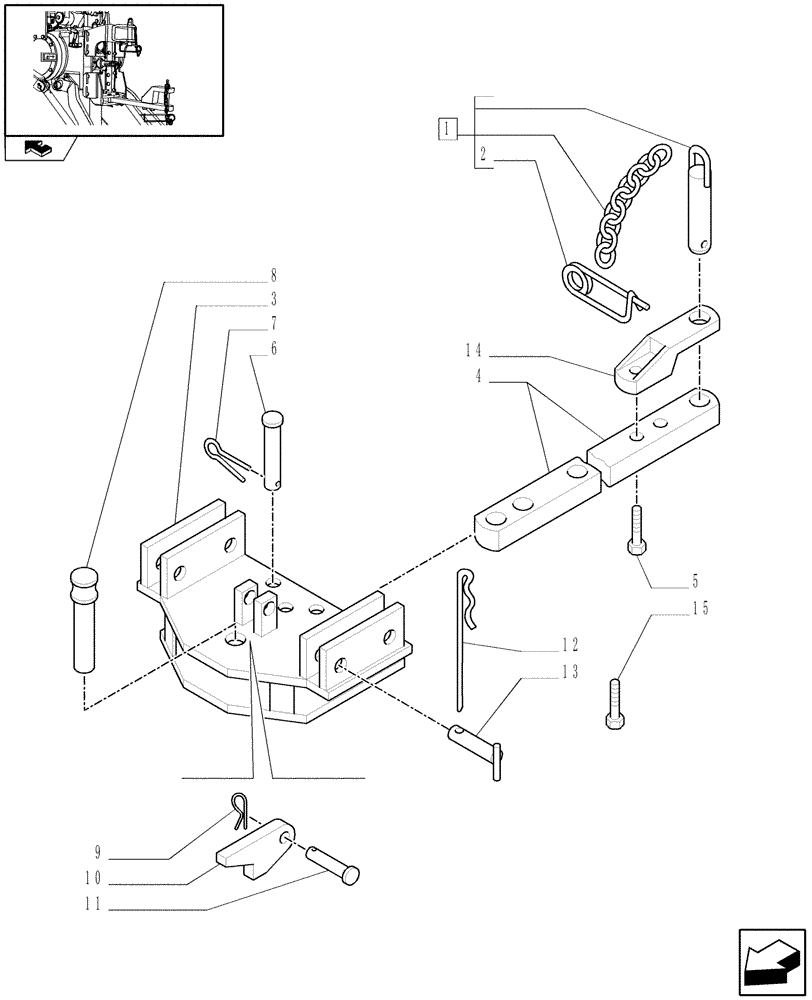 1
2
8
3
7
6
14
4
5
15
12
13
9
10
11