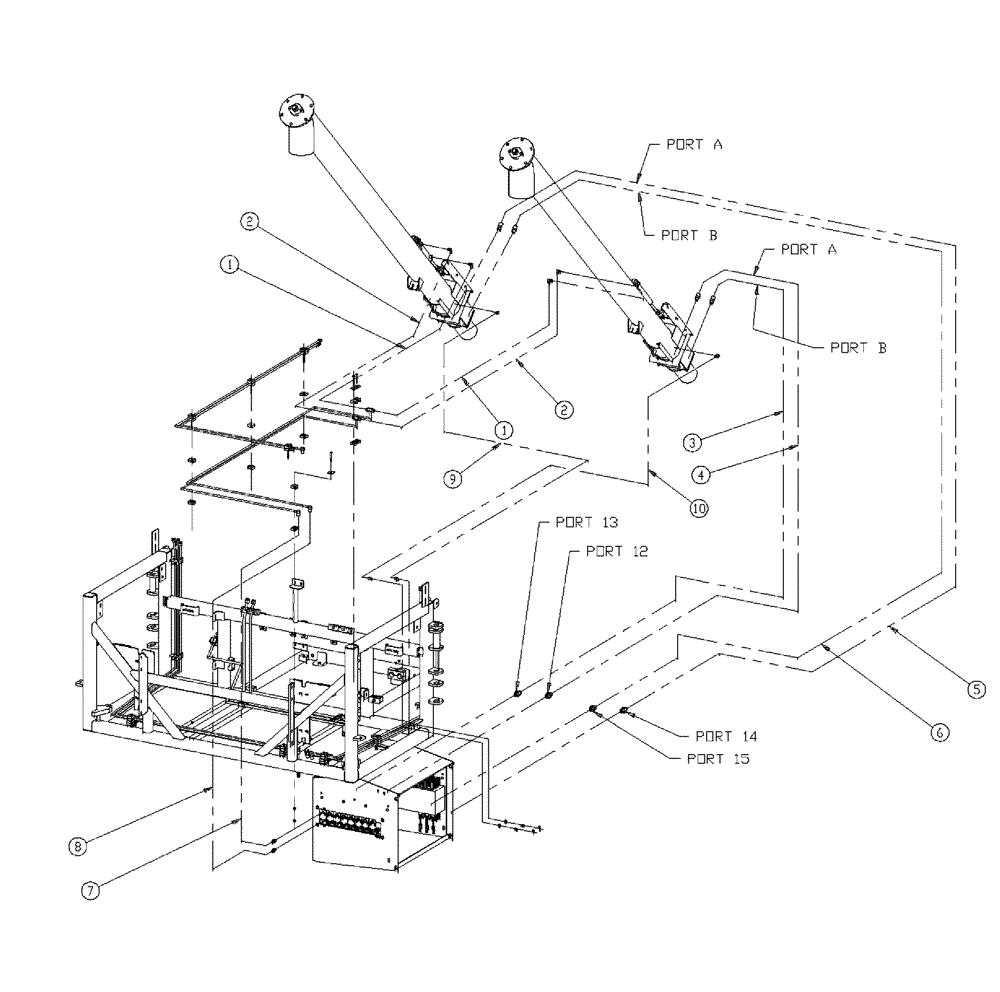 PORT A
PORT B
PORT A
PORT B
2
1
2
1
3
4
9
10
PORT 13
PORT 12
5
6
PORT 14
PORT 15
8
7