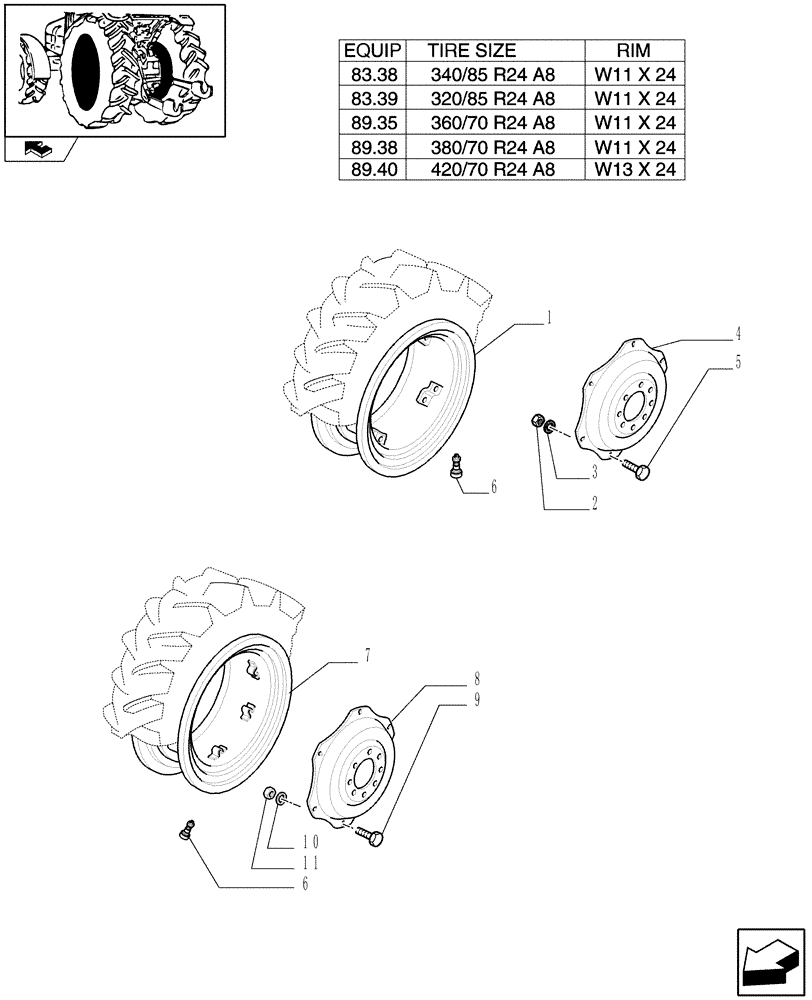 | EQUIP | TIRE SIZE | RIM |
|---|---|---|
| 83.38 | 340/85 R24 A8 | W11 X 24 |
| 83.39 | 320/85 R24 A8 | W11 X 24 |
| 89.35 | 360/70 R24 A8 | W11 X 24 |
| 89.38 | 380/70 R24 A8 | W11 X 24 |
| 89.40 | 420/70 R24 A8 | W13 X 24 |

1
4
5
3
2
6
7
8
9
10
11
6