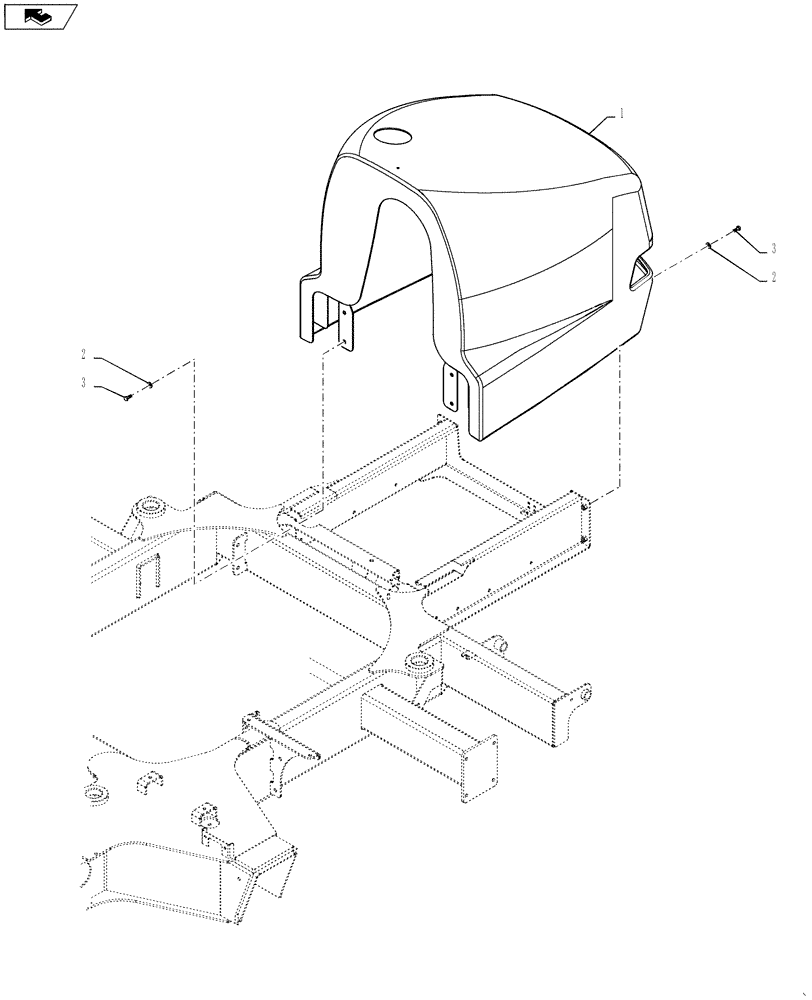 1
3
2
2
3