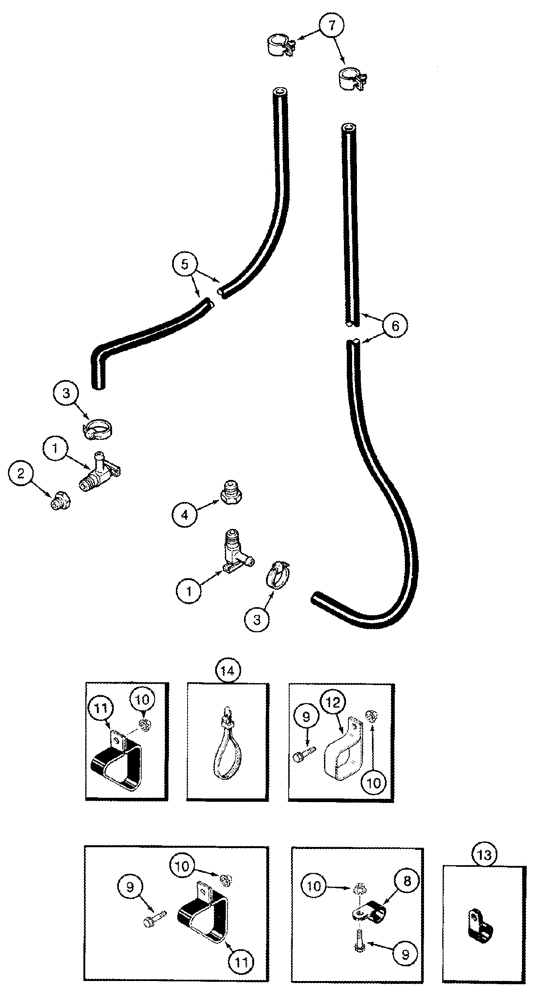 7
5
6
3
1
2
4
1
3
14
11
10
9
12
10
10
9
11
10
8
9
13