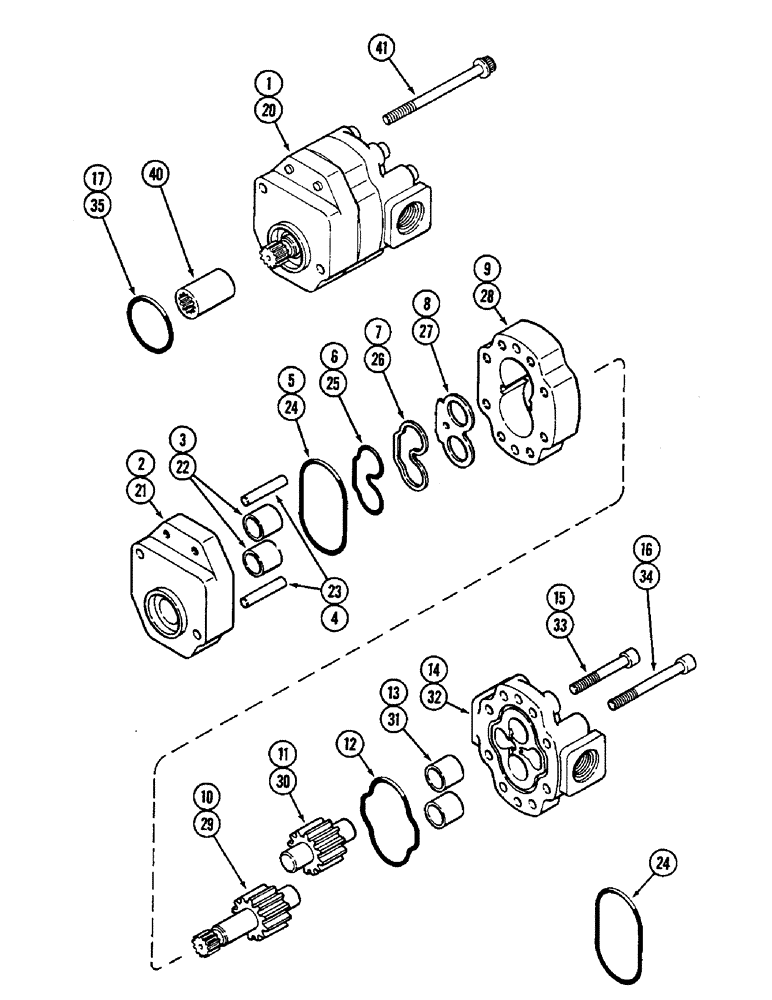 41
1
20
17
35
40
9
28
8
27
7
26
6
25
5
24
3
22
2
21
23
4
16
34
15
33
14
32
13
31
12
11
30
10
29
24