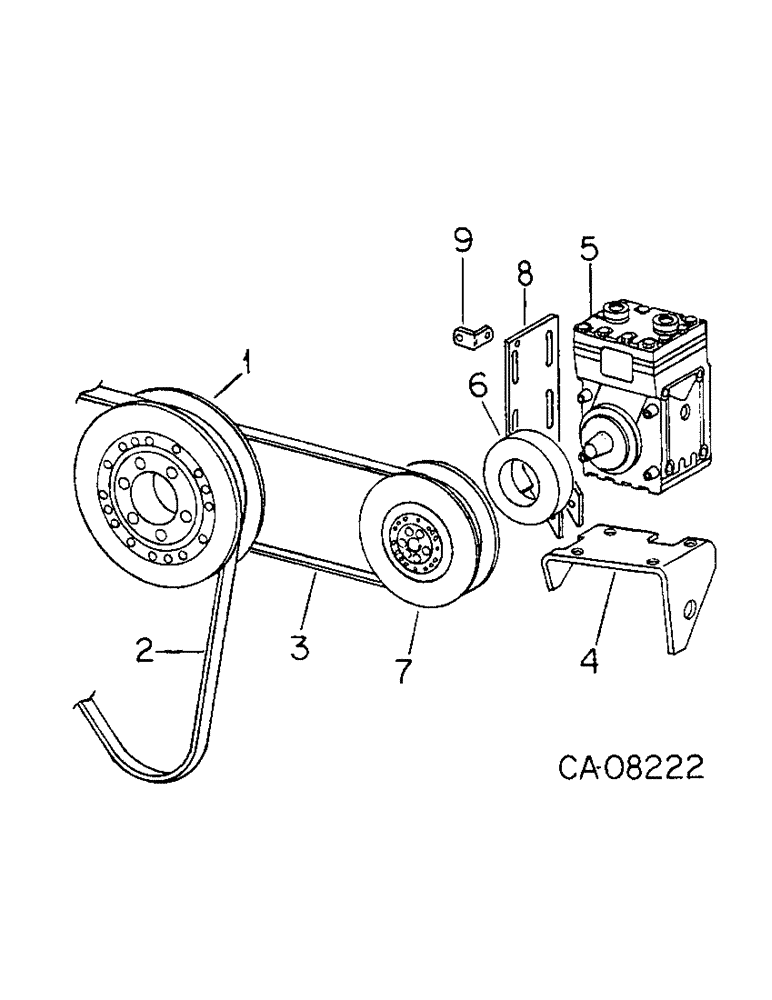 9
8
5
1
6
2
3
7
4
CA-08222