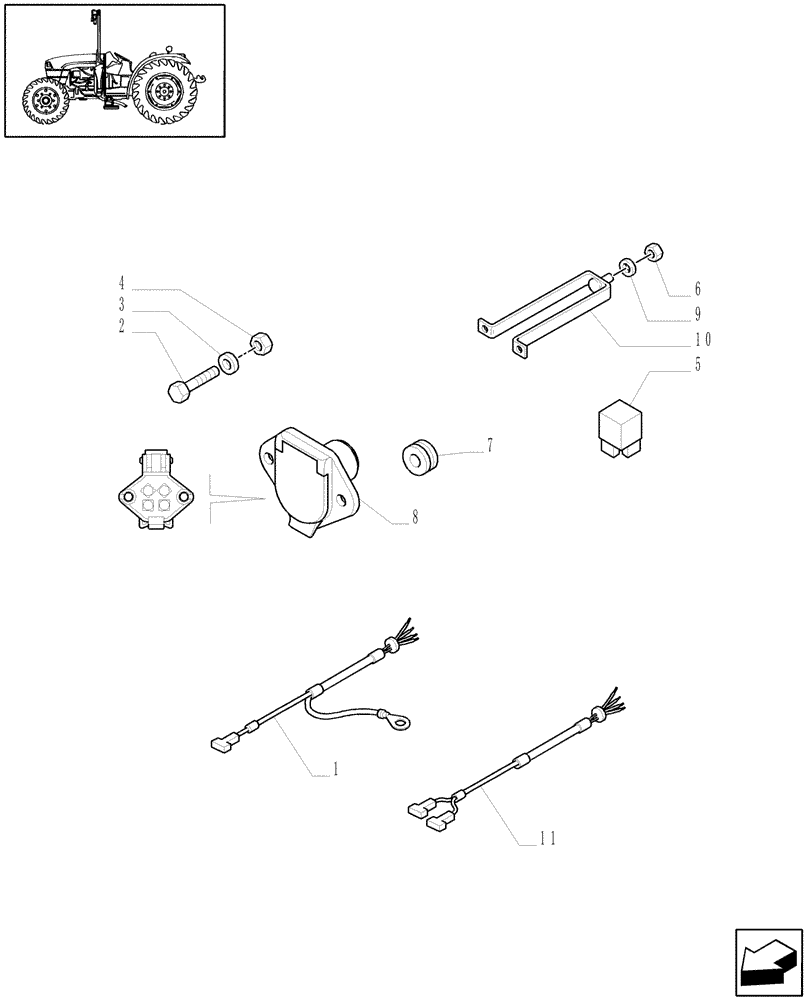 4
3
2
6
9
10
5
7
8
1
11