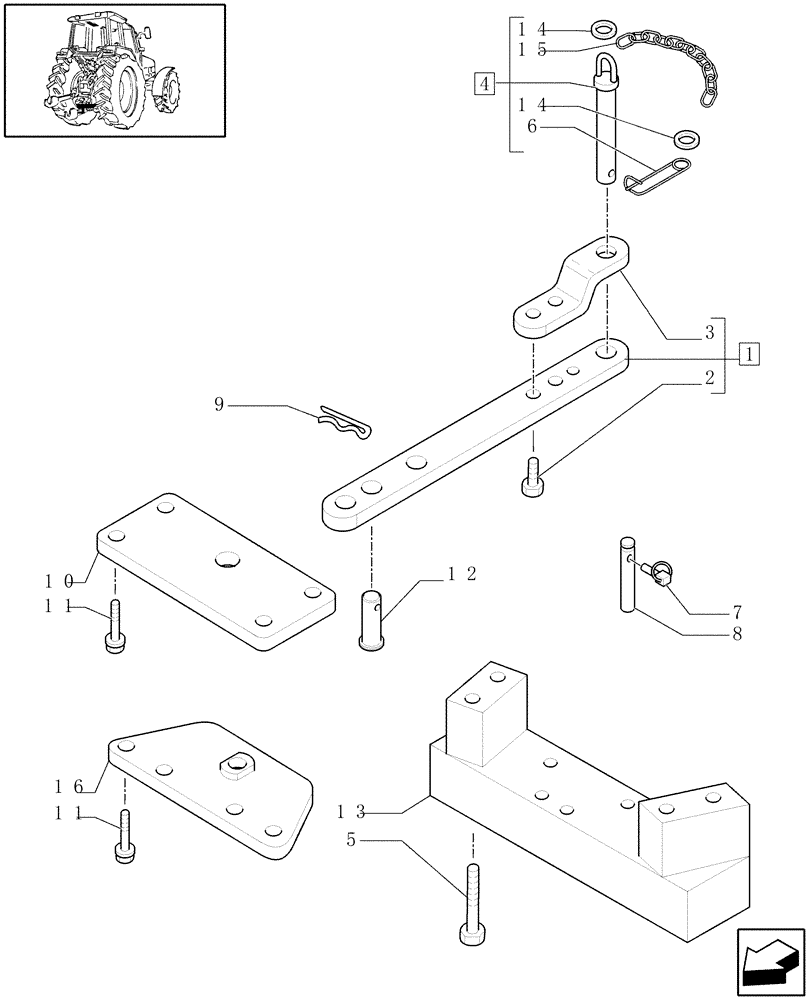 14
15
4
14
6
3
1
2
9
10
11
12
7
8
16
11
13
5