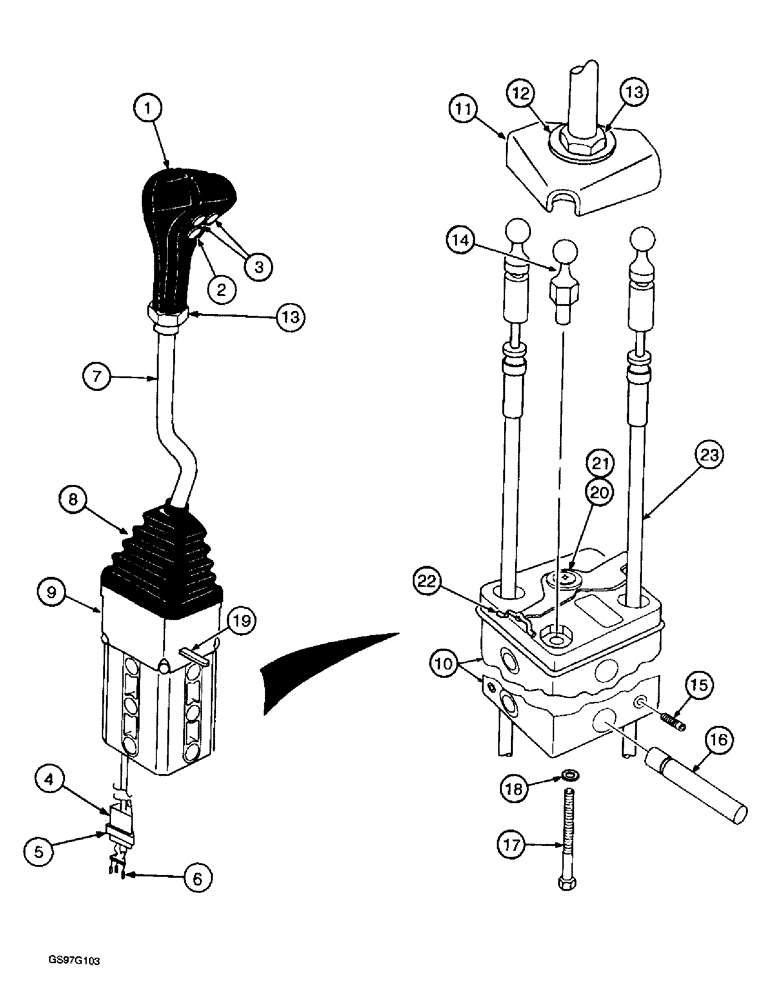 1
3
2
13
7
8
9
19
4
5
6
11
12
13
14
21
20
23
22
10
15
16
18
17
GS97G103