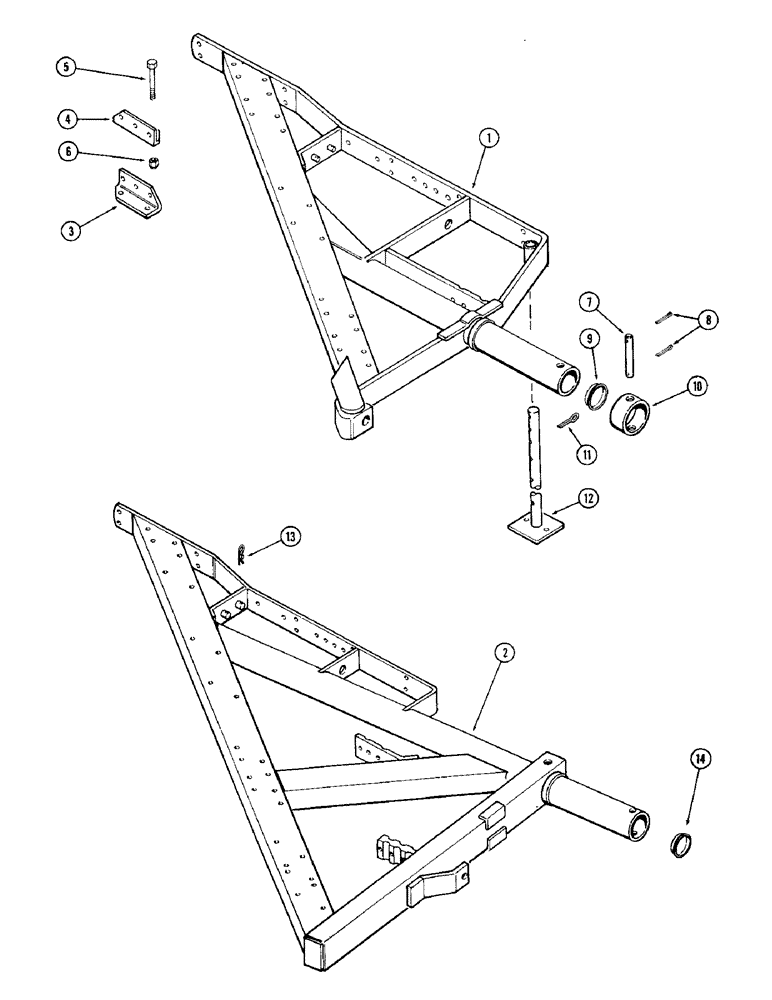 5
4
6
3
1
7
8
9
10
11
12
13
2
14