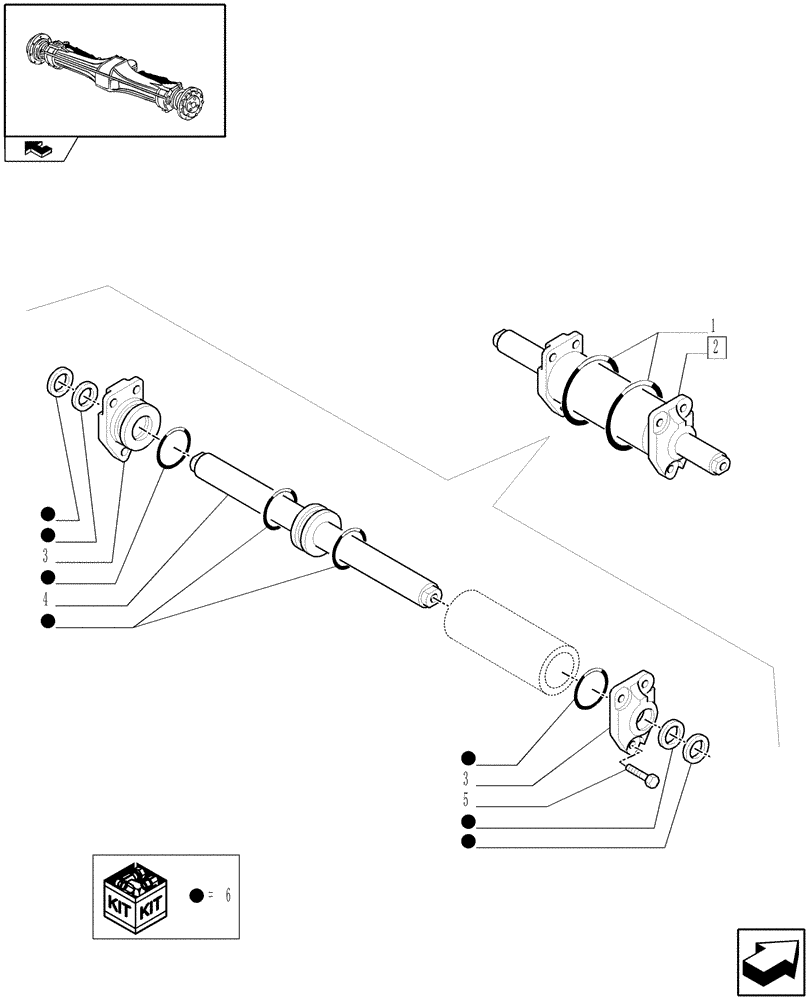 1
2
3
4
3
5
KIT KIT
= 6