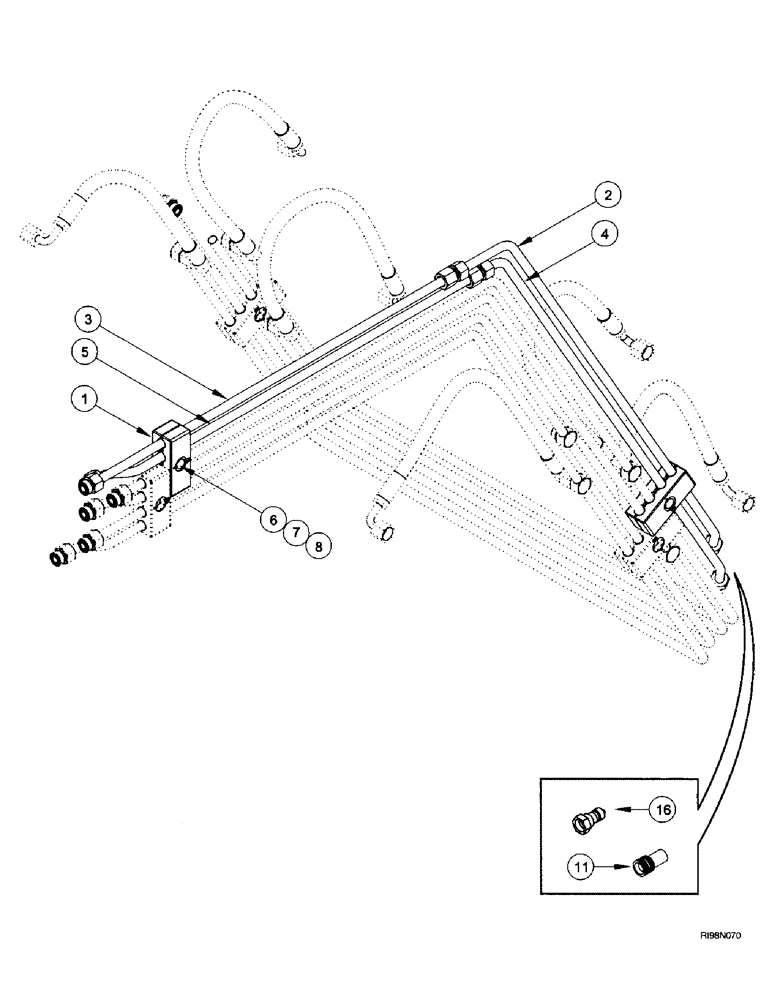 2
4
3
5
1
6
7
8
16
11
RI98N070