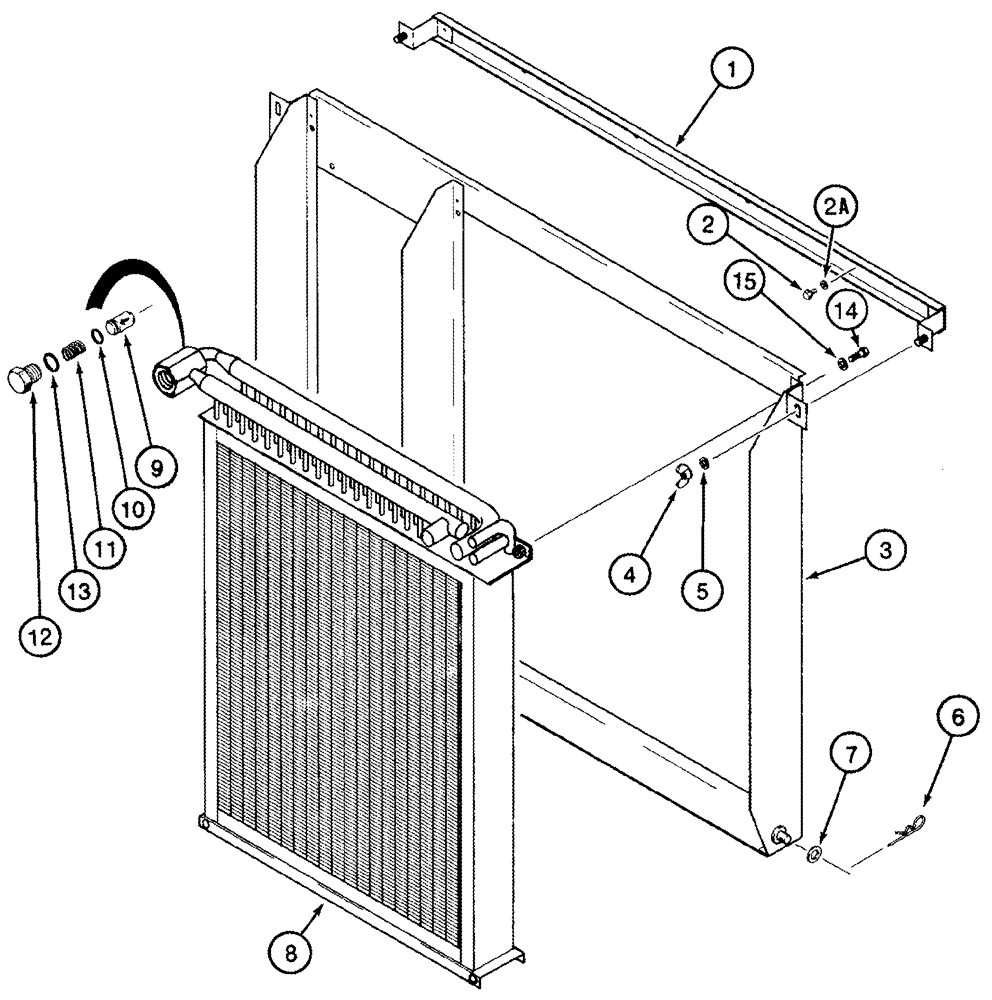 1
2A
2
15
14
9
10
11
13
12
4
5
3
6
7
8