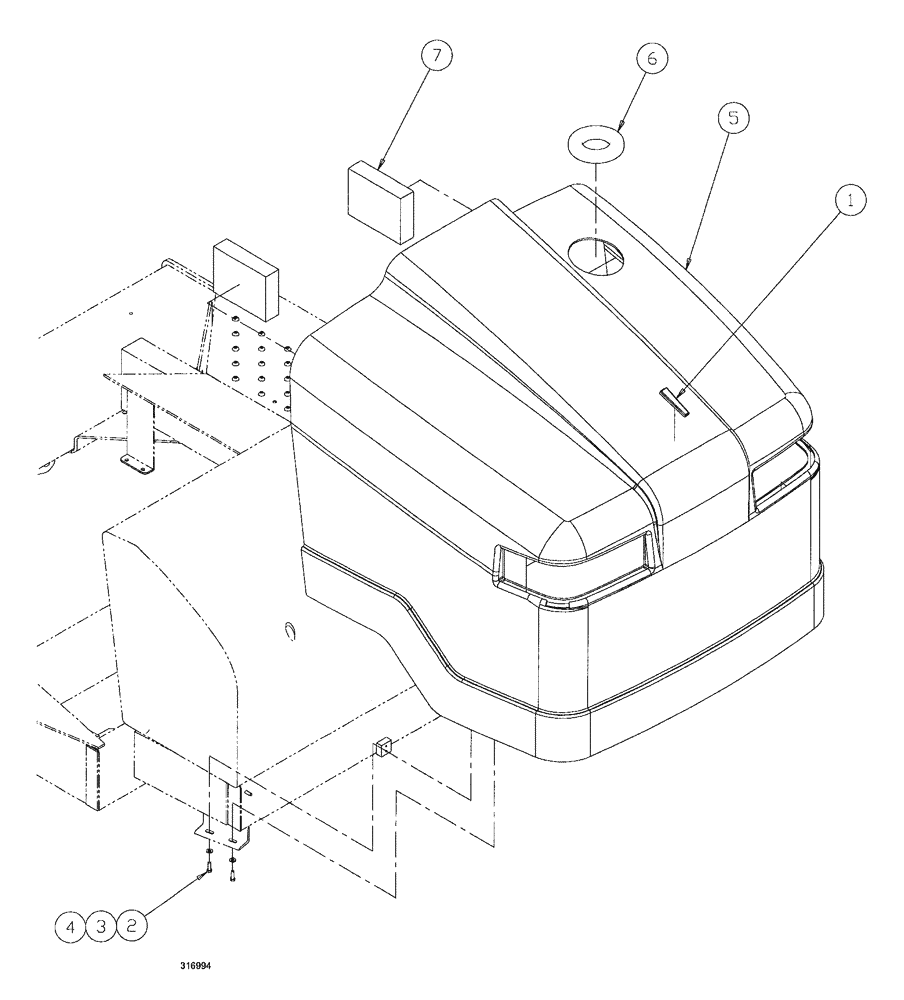 7
6
5
1
4
3
2
316994