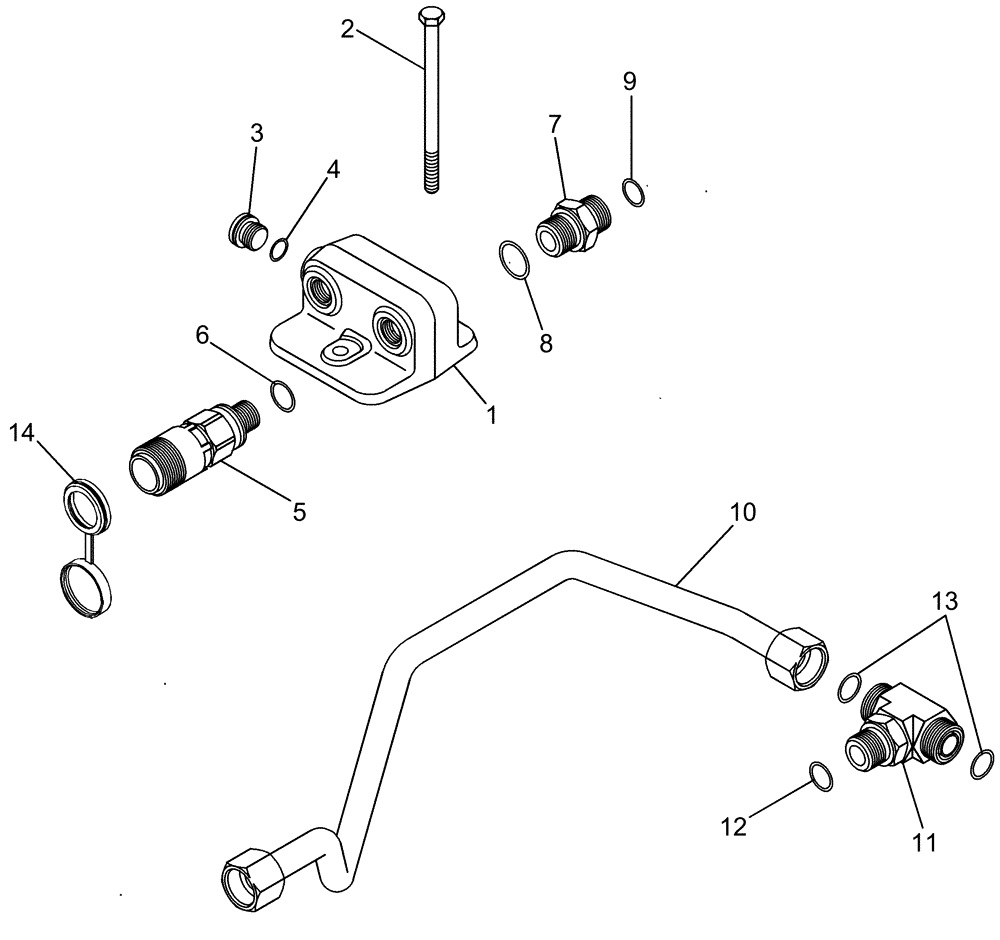 2
9
3
7
4
8
6
1
14
5
10
13
12
11