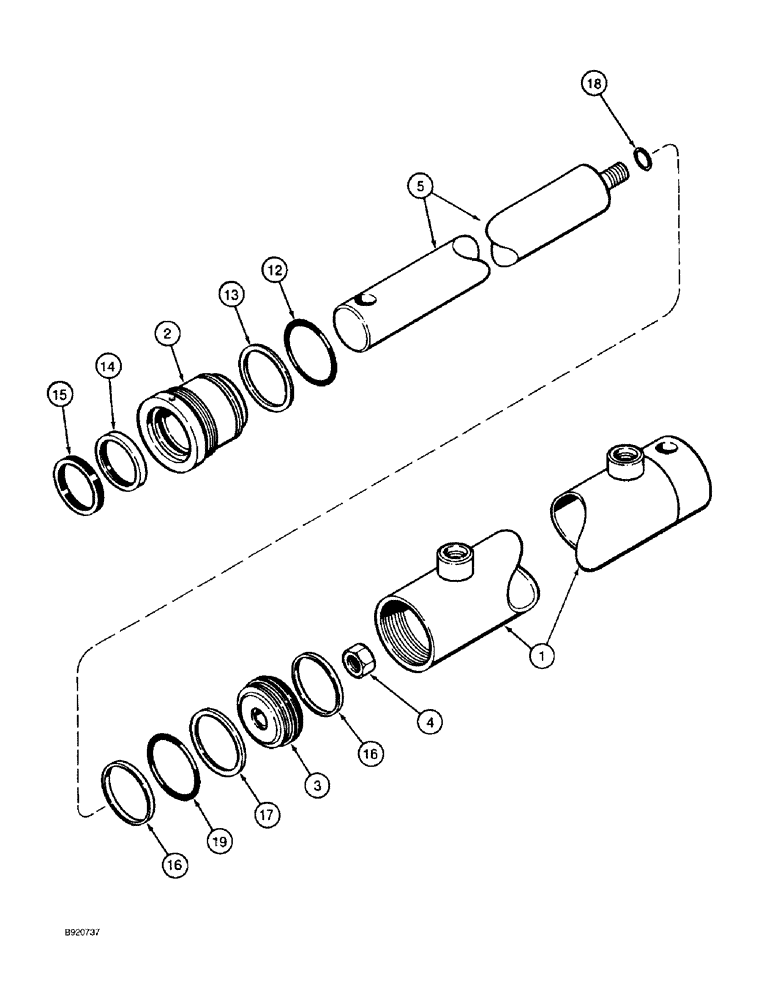 18
5
12
13
2
14
15
1
4
16
3
17
19
16
B920737