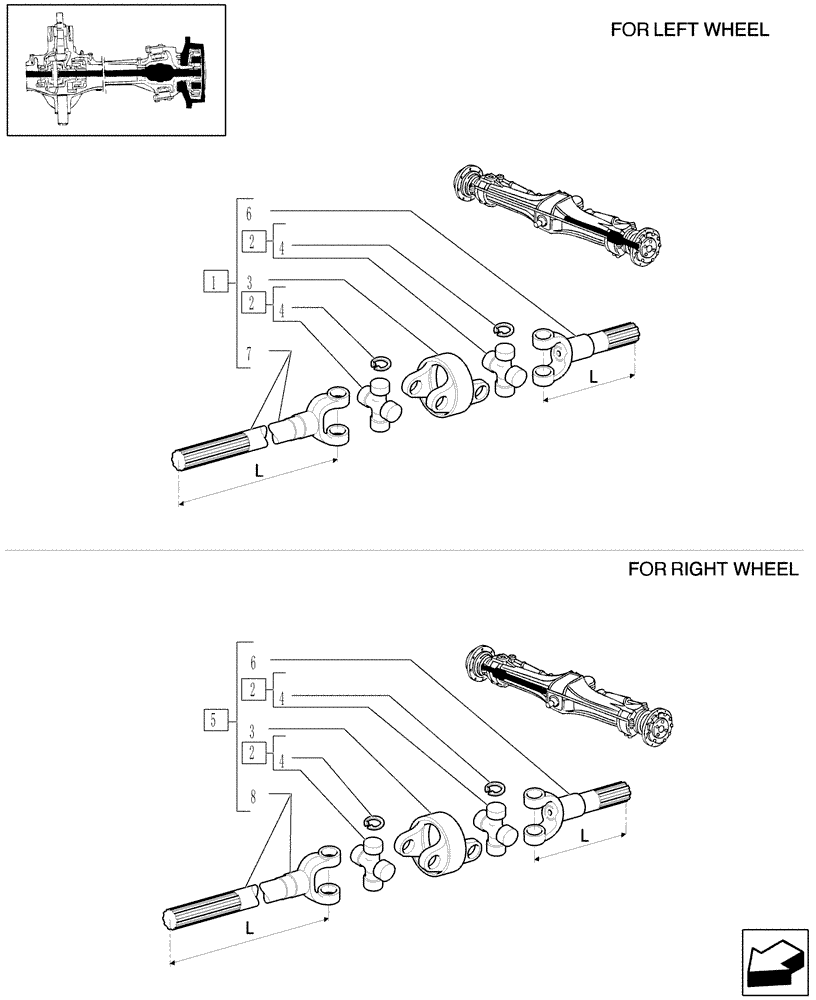 FOR LEFT WHEEL

1
6
2
4
3
2
4
7
L
L

FOR RIGHT WHEEL

5
6
2
4
3
2
4
8
L
L