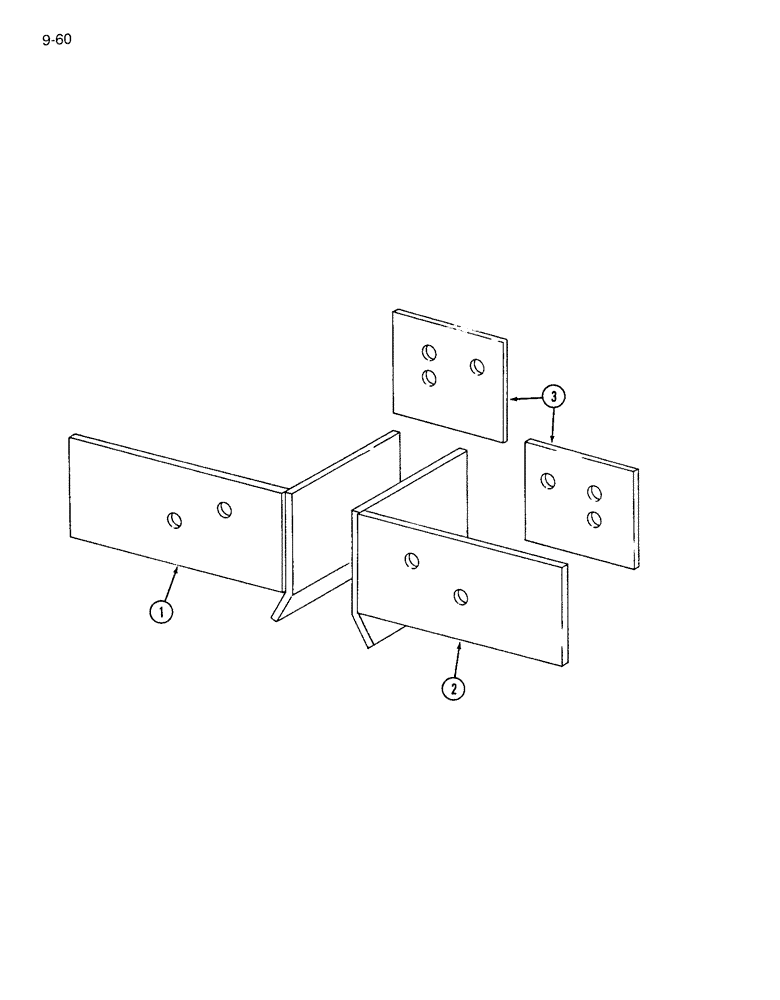 9-60

3

1

2