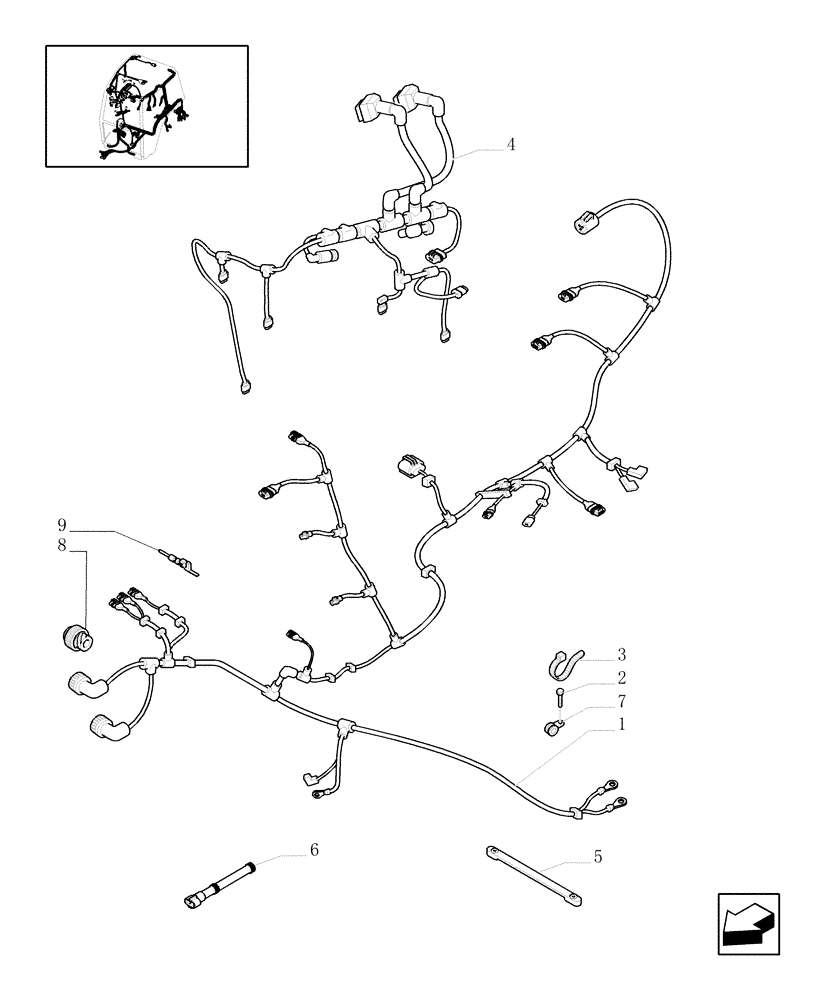 4
9
8
3
2
7
1
6
5