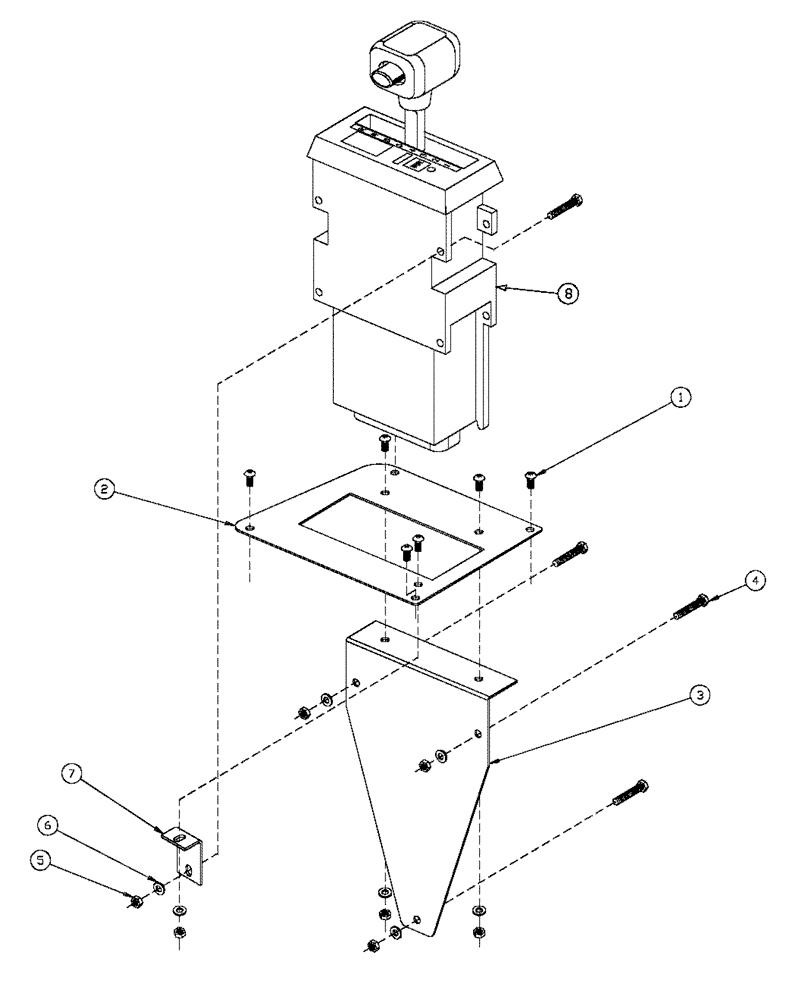 8

1

2

4

3

7

6

5