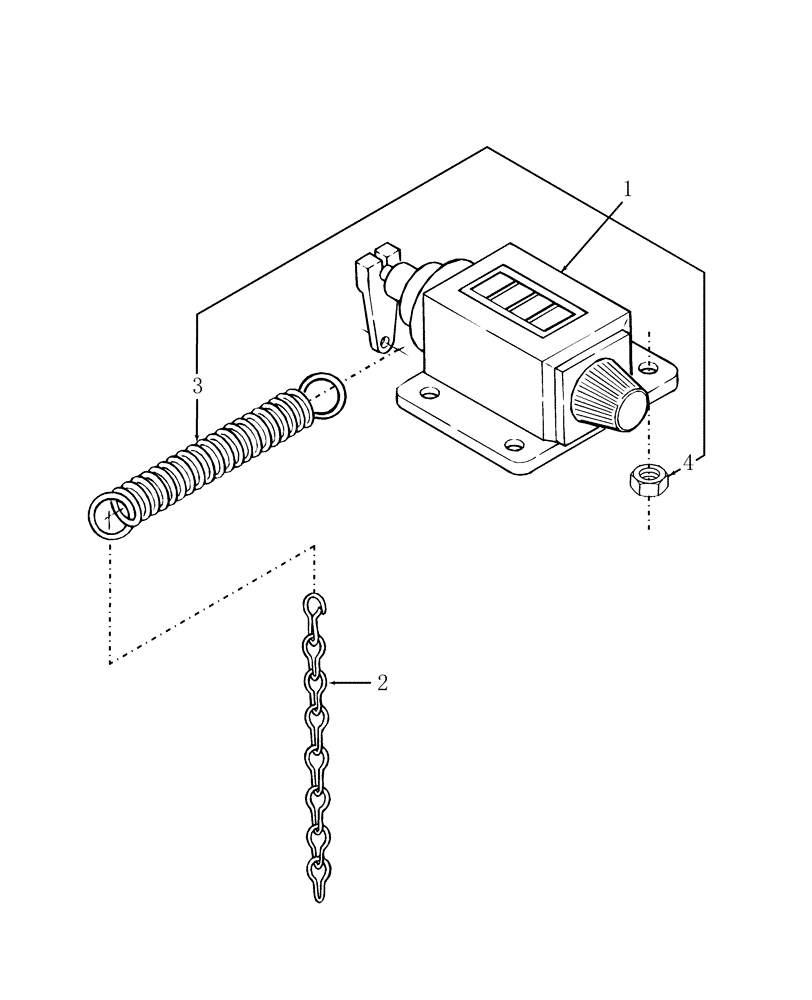 1
3
4
2