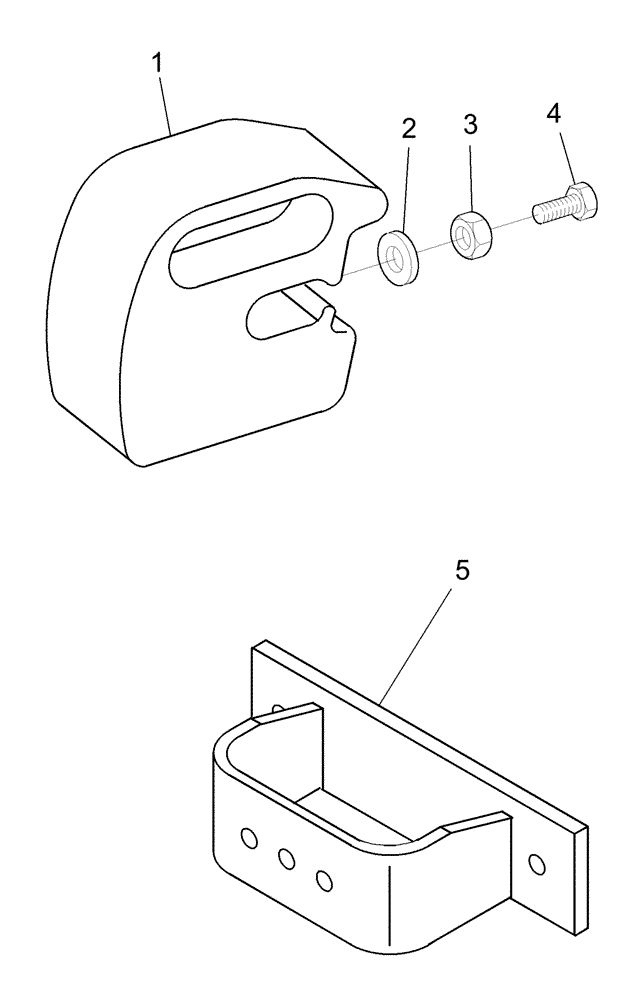 1
2
3
4
5