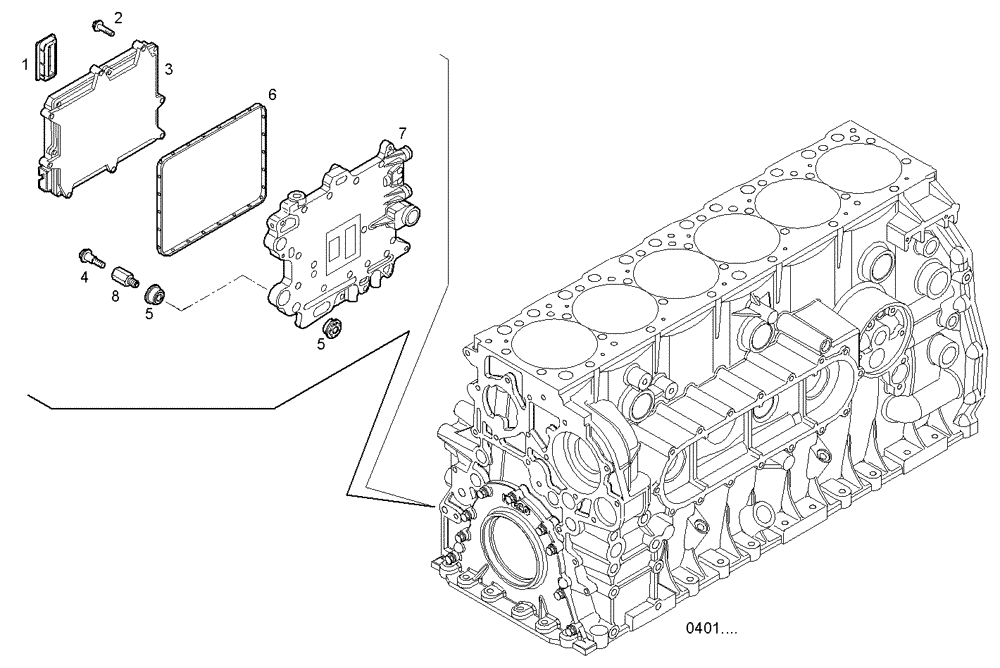 2
1
3
6
7
4
8
5
5
0401....