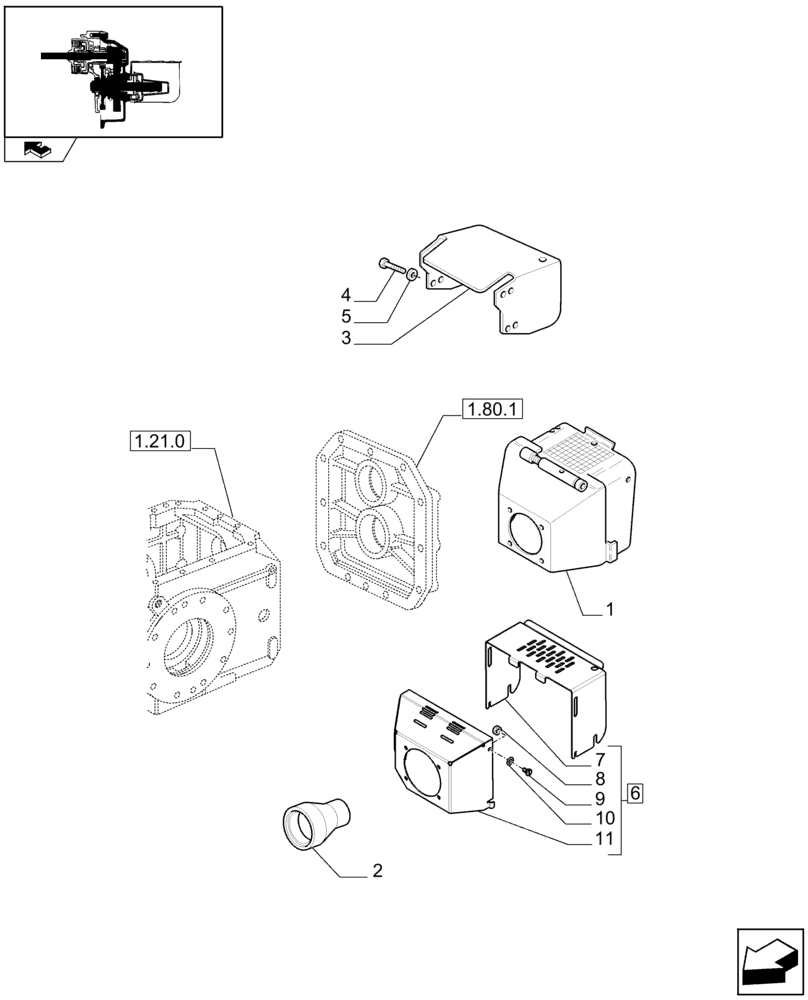 4
5
3
1.80.1
1.21.0
1
7
8
9
10
11
6
2