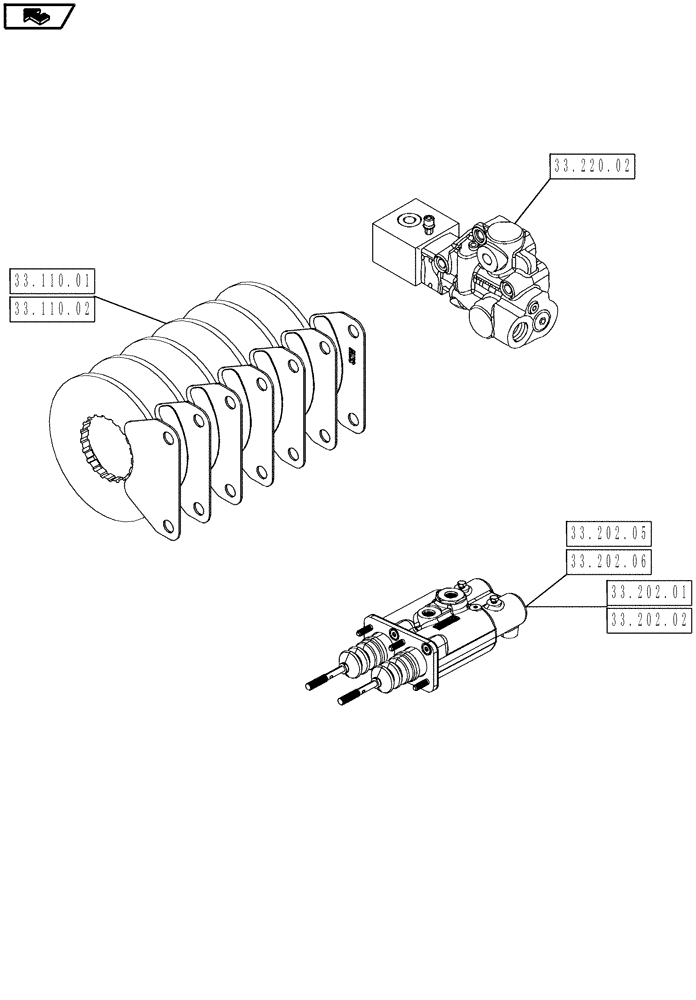 33.220.02

33.110.01
33.110.02

33.202.05
33.202.06
33.202.01
33.202.02