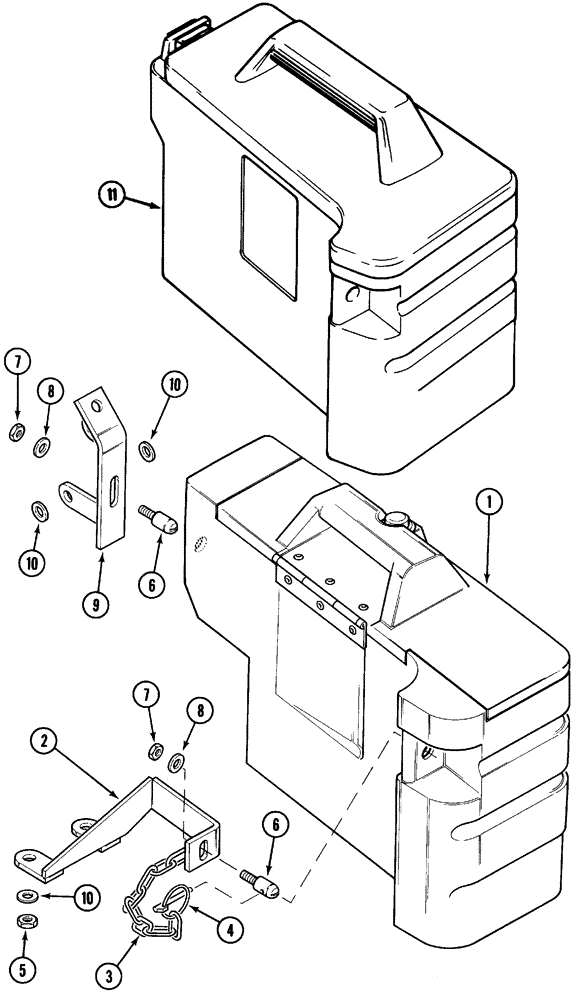 11
7
8
10
10
9
6
1
7
8
2
6
10
4
5
3