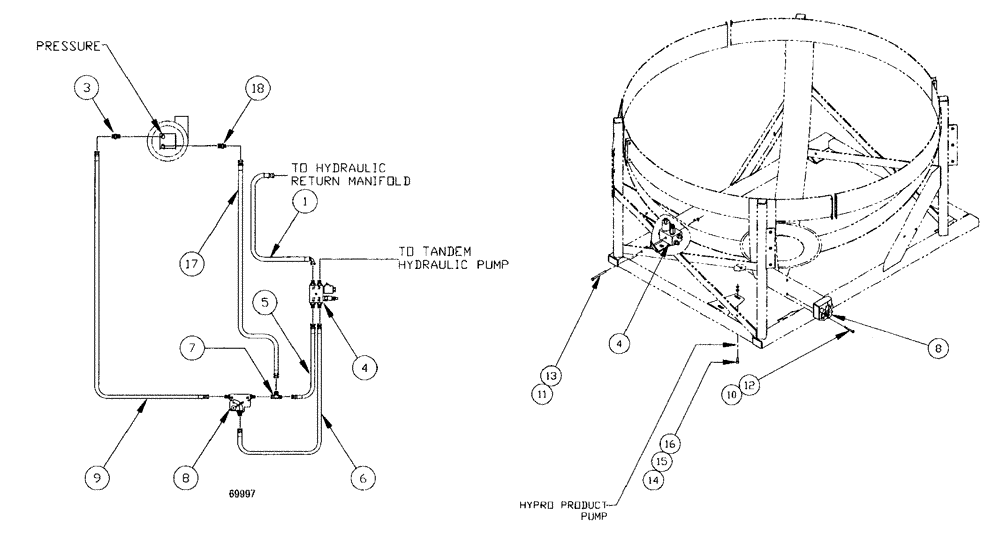 PRESSURE
3
18
TO HYDRAULIC RETURN MANIFOLD
1
17
TO TANDEM HYDRAULIC PUMP
5
7
4
9
8
6
69997
4
8
13
11
10
12
16
15
14
HYPRO PRODUCT PUMP