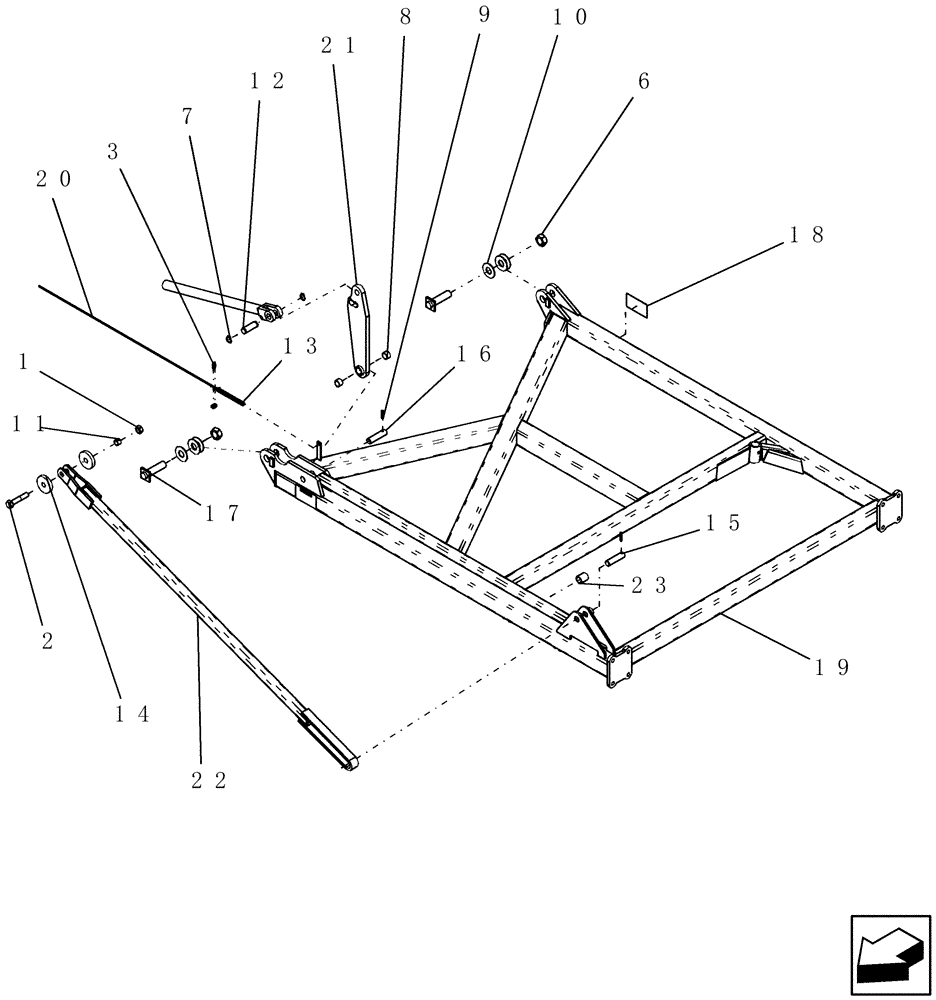 8
9
10
21
12
6
7
3
20
18
13
1
16
11
17
15
23
2
19
14
22