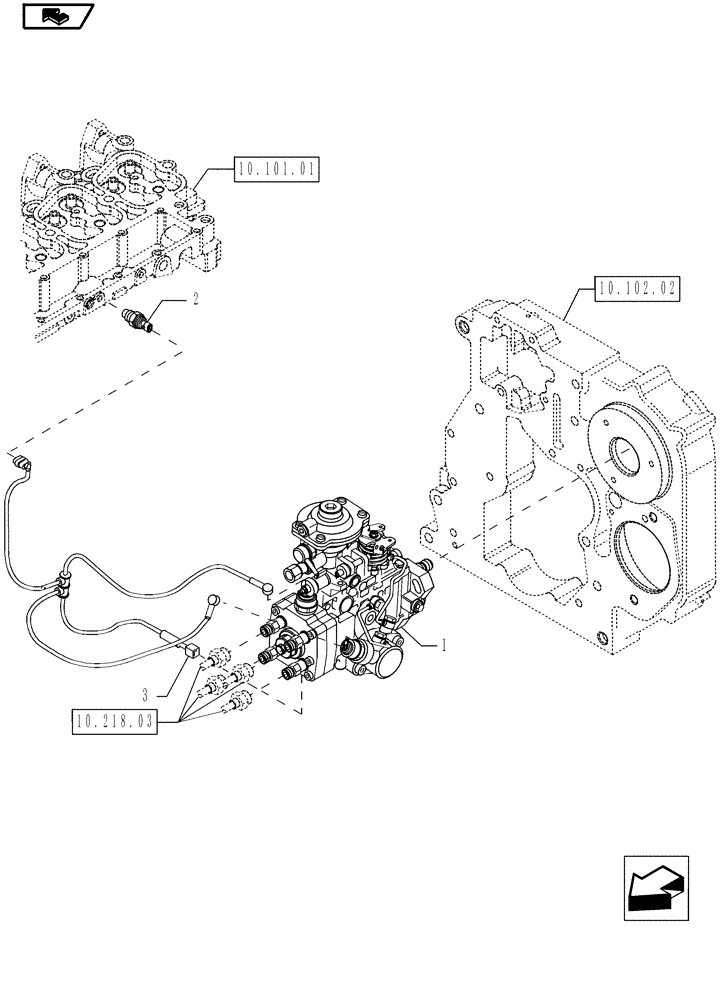 10.101.01

2

10.102.02

1

3

10.218.03