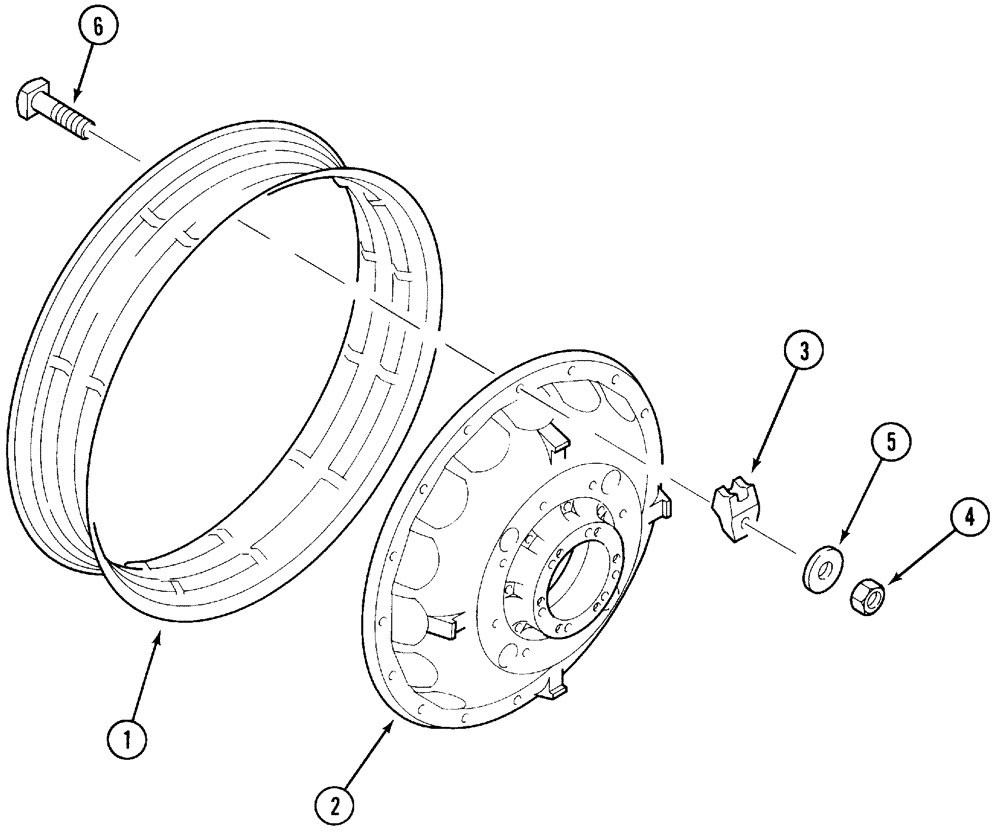 6
3
5
4
1
2