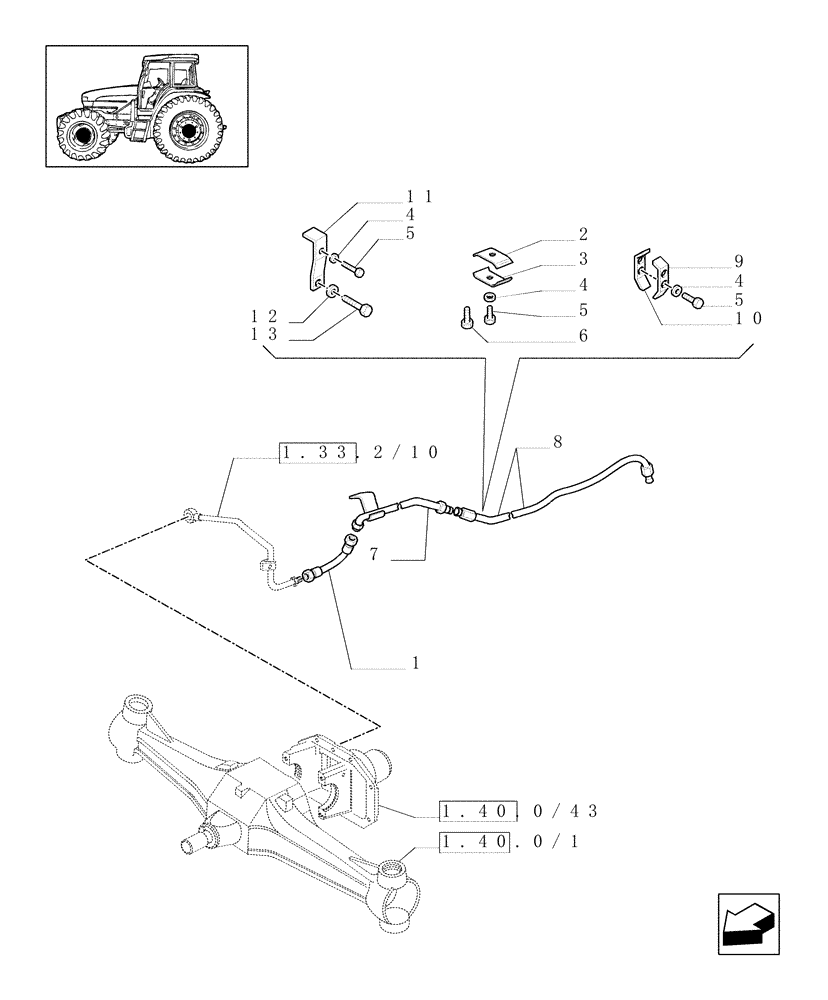 11
4
5
12
13
2
3
4
5
6
9
4
5
10
1.33.2/10
8
7
1
1.40.0/43
1.40.0/1