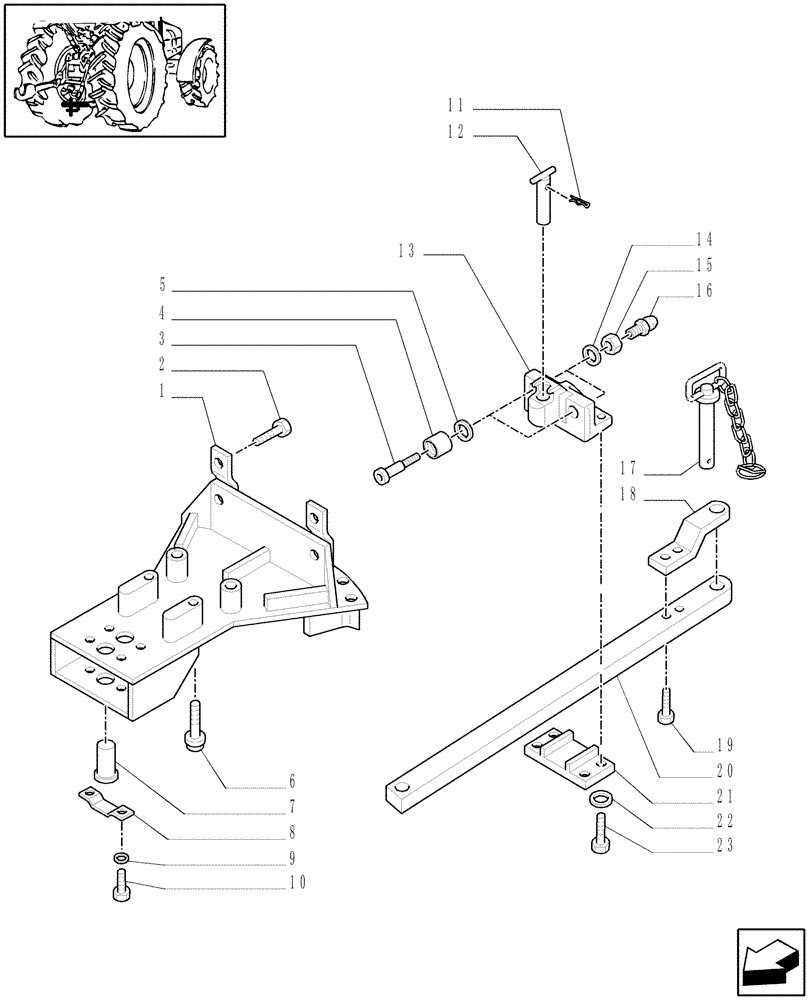 11
12
13
14
15
16
5
4
3
2
1
17
18
19
20
21
22
23
6
7
8
9
10